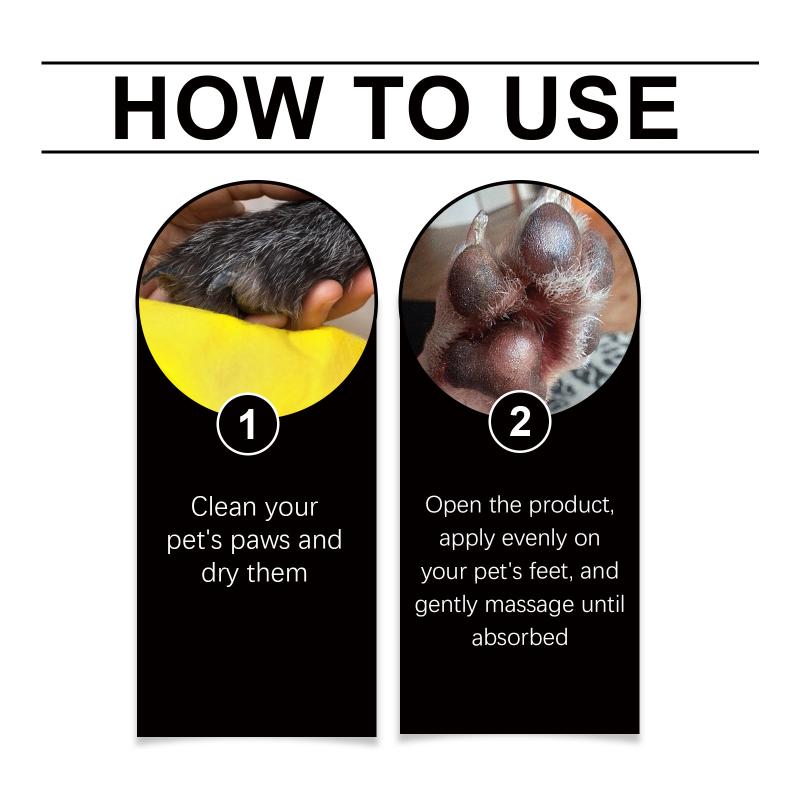 HOW TO USE

1

Clean your pet's paws and dry them

2

Open the product, apply evenly on your pet's feet, and gently massage until absorbed