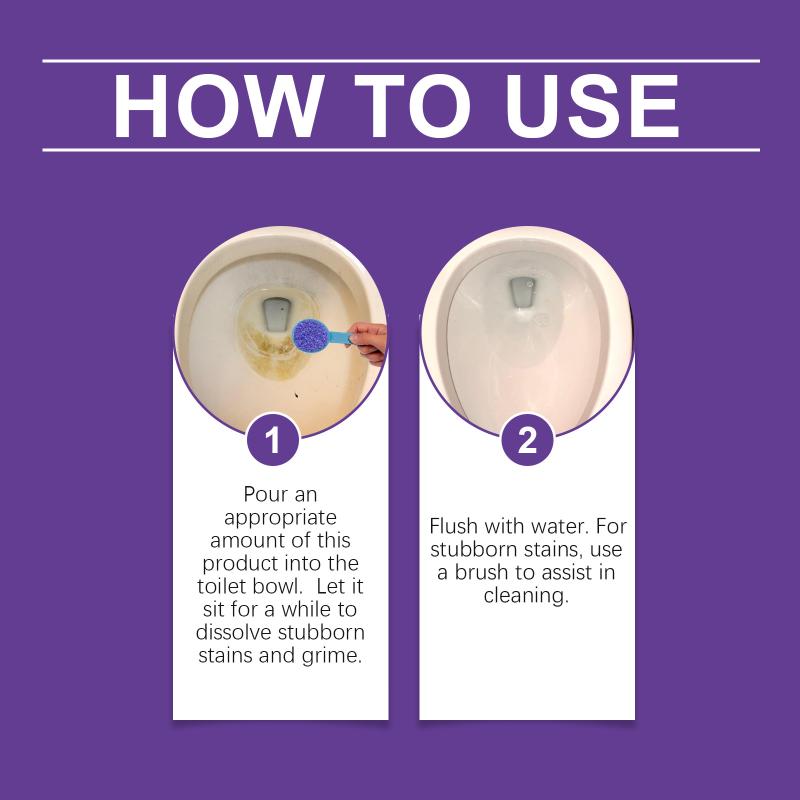 HOW TO USE

1

Pour an appropriate amount of this product into the toilet bowl. Let it sit for a while to dissolve stubborn stains and grime.

2

Flush with water. For stubborn stains, use a brush to assist in cleaning.