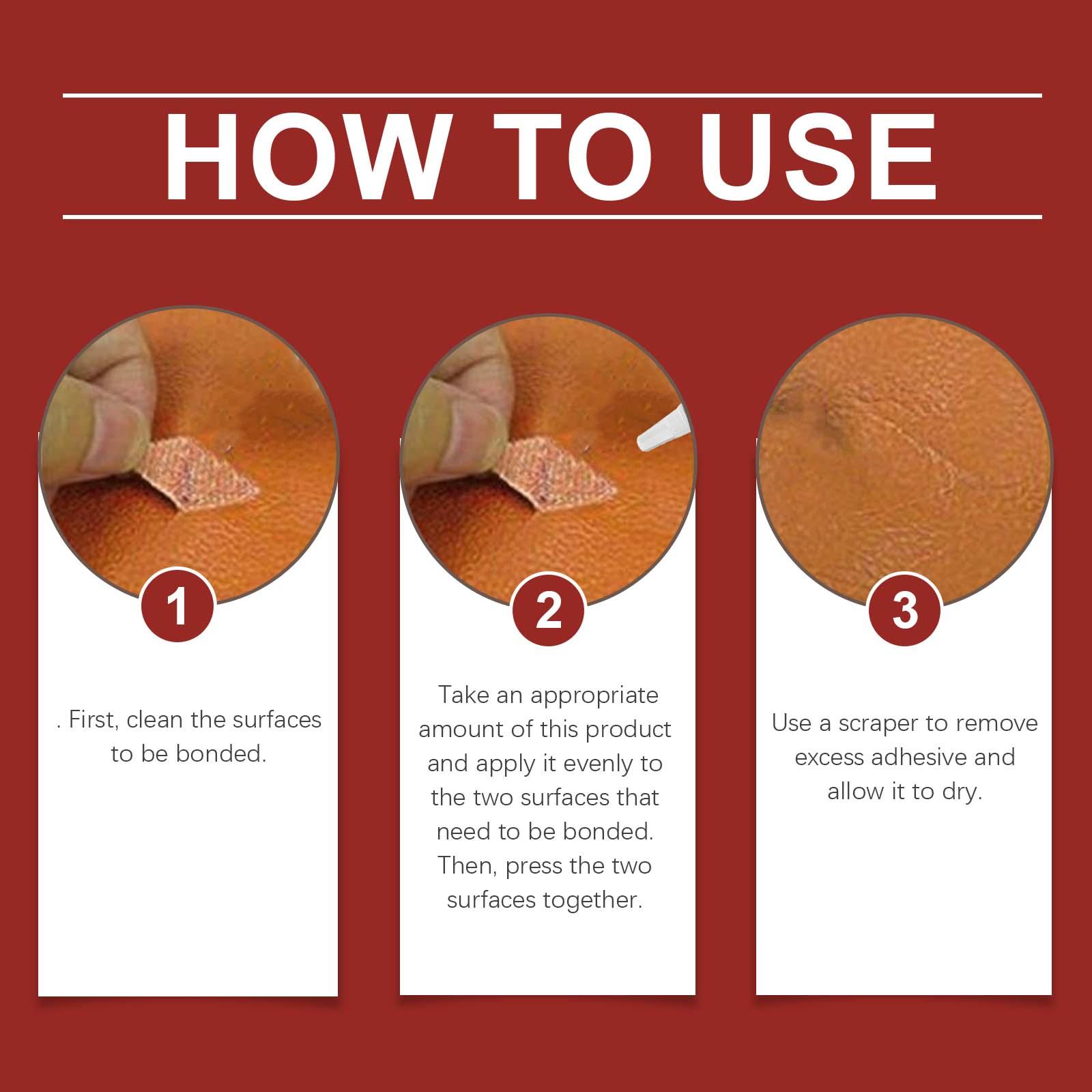 HOW TO USE

1

. First, clean the surfaces to be bonded.

2

Take an appropriate amount of this product and apply it evenly to the two surfaces that need to be bonded. Then, press the two surfaces together.

3

Use a scraper to remove excess adhesive and allow it to dry.