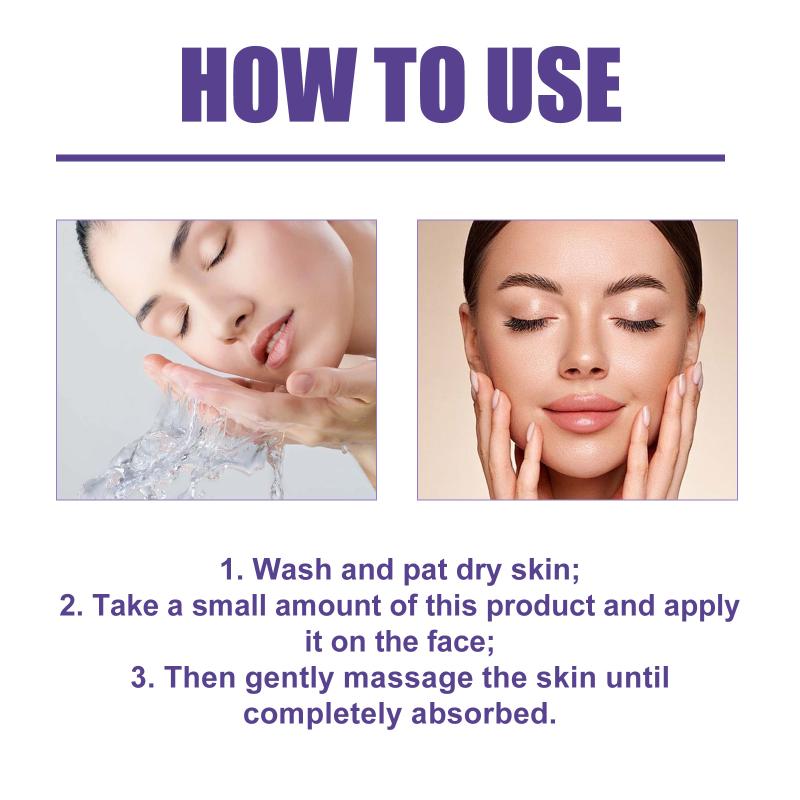 HOW TO USE

1. Wash and pat dry skin;
2. Take a small amount of this product and apply it on the face;
3. Then gently massage the skin until completely absorbed.