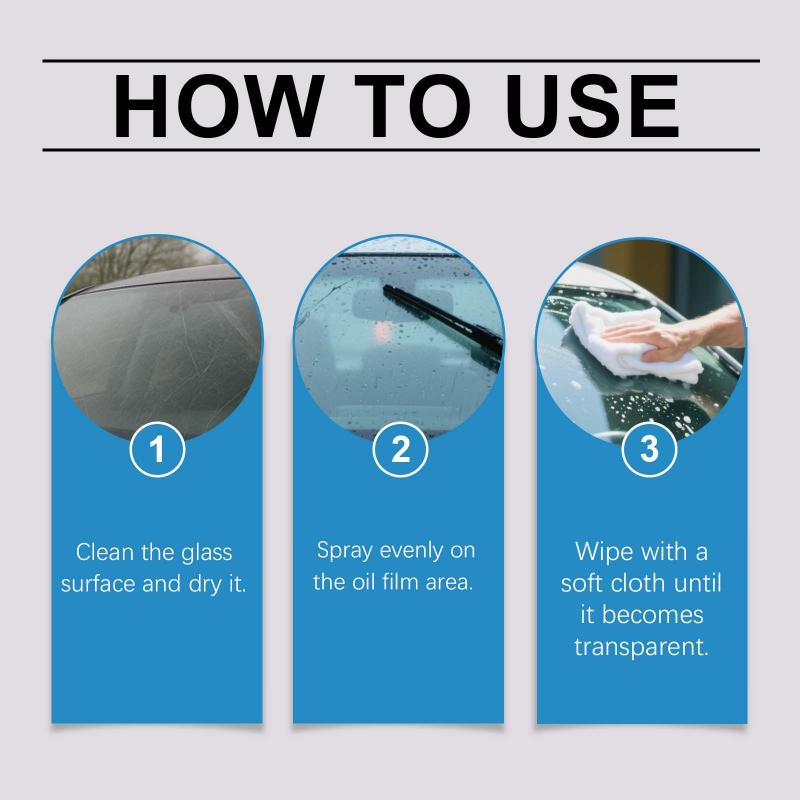 HOW TO USE

1

Clean the glass surface and dry it.

2

Spray evenly on the oil film area.

3

Wipe with a soft cloth until it becomes transparent.