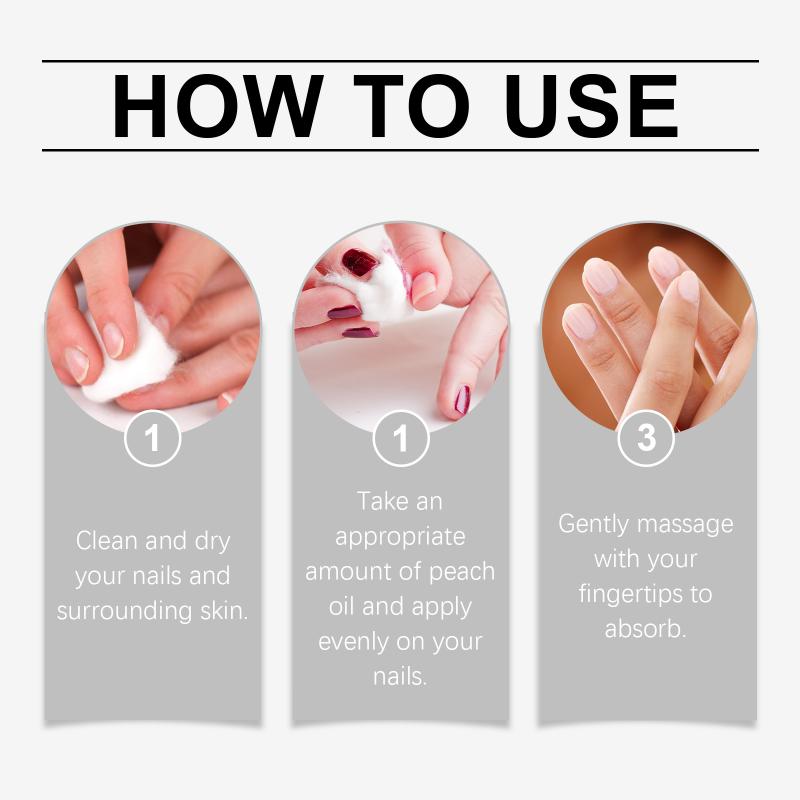 HOW TO USE

1

Clean and dry your nails and surrounding skin.

1

Take an appropriate amount of peach oil and apply evenly on your nails.

3

Gently massage with your fingertips to absorb.