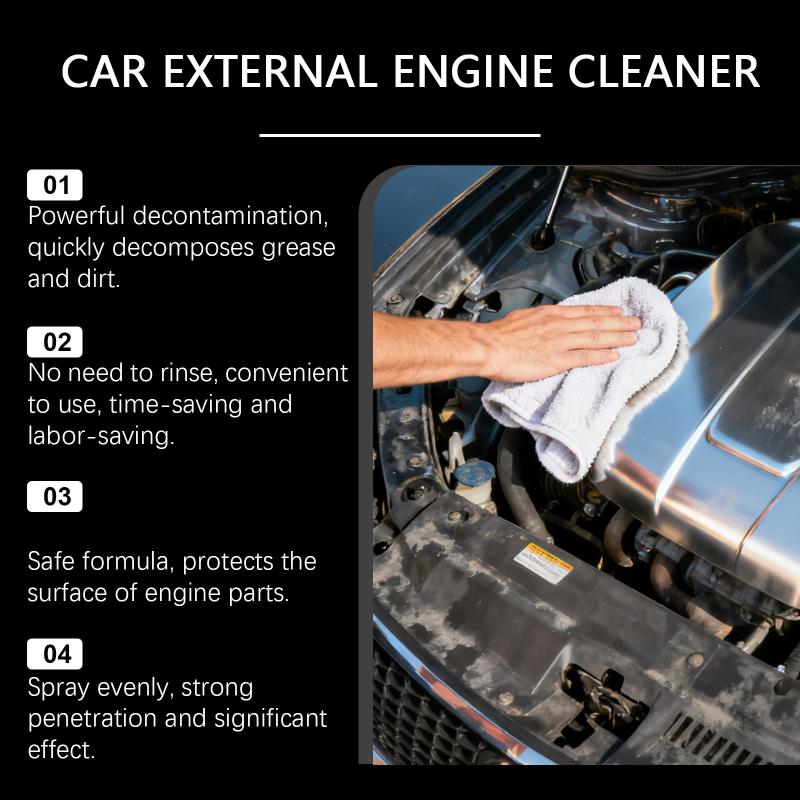 CAR EXTERNAL ENGINE CLEANER

01
Powerful decontamination, quickly decomposes grease and dirt.

02
No need to rinse, convenient to use, time-saving and labor-saving.

03

Safe formula, protects the surface of engine parts.

04
Spray evenly, strong penetration and significant effect.