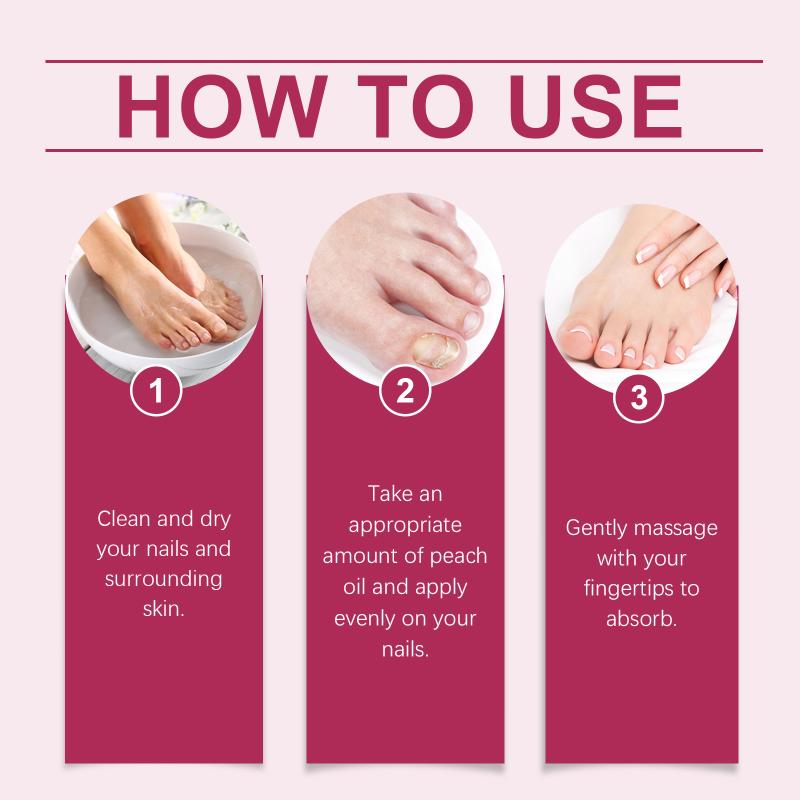 HOW TO USE

1

Clean and dry your nails and surrounding skin.

2

Take an appropriate amount of peach oil and apply evenly on your nails.

3

Gently massage with your fingertips to absorb.