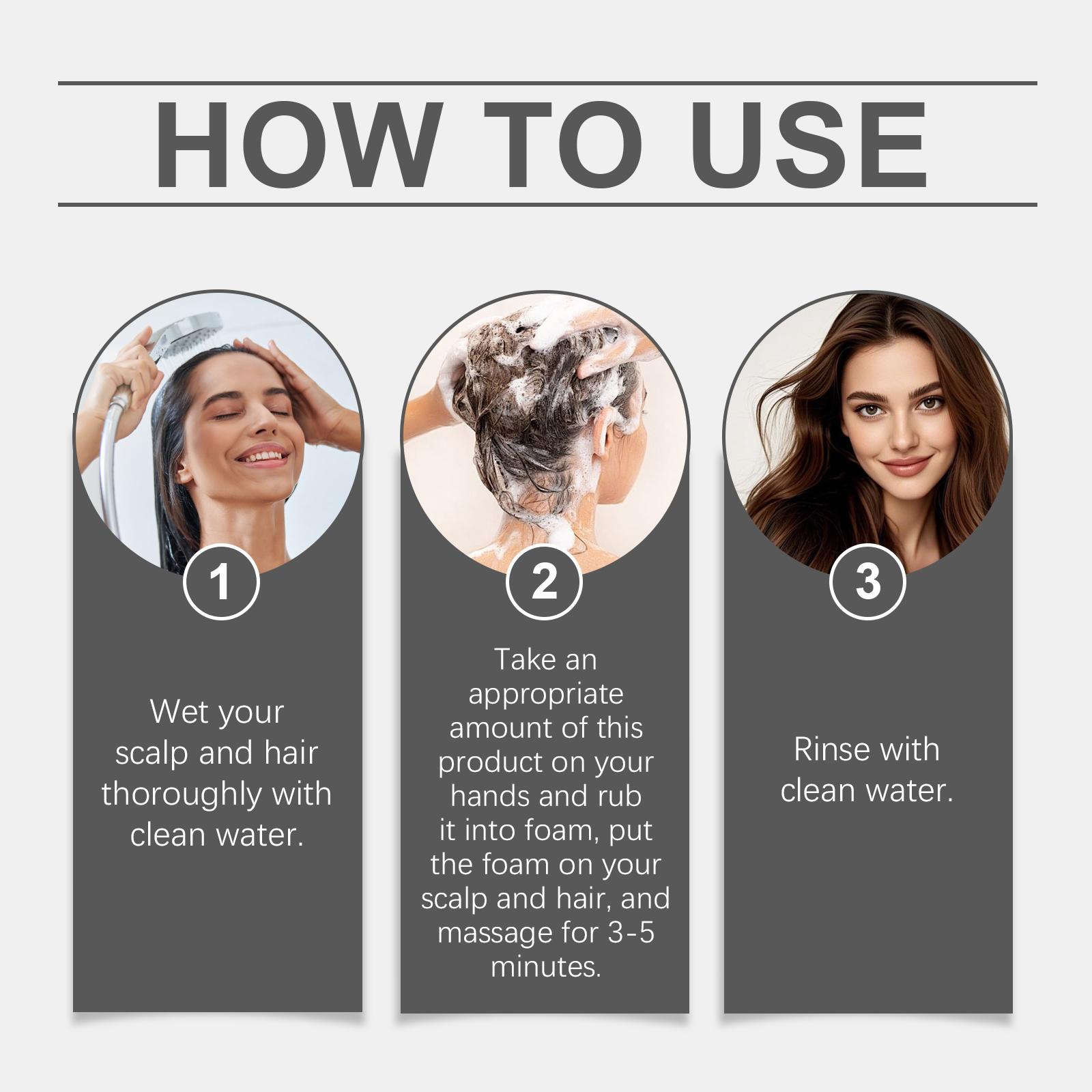 HOW TO USE

1

Wet your scalp and hair thoroughly with clean water.

2

Take an appropriate amount of this product on your hands and rub it into foam, put the foam on your scalp and hair, and massage for 3-5 minutes.

3

Rinse with clean water.