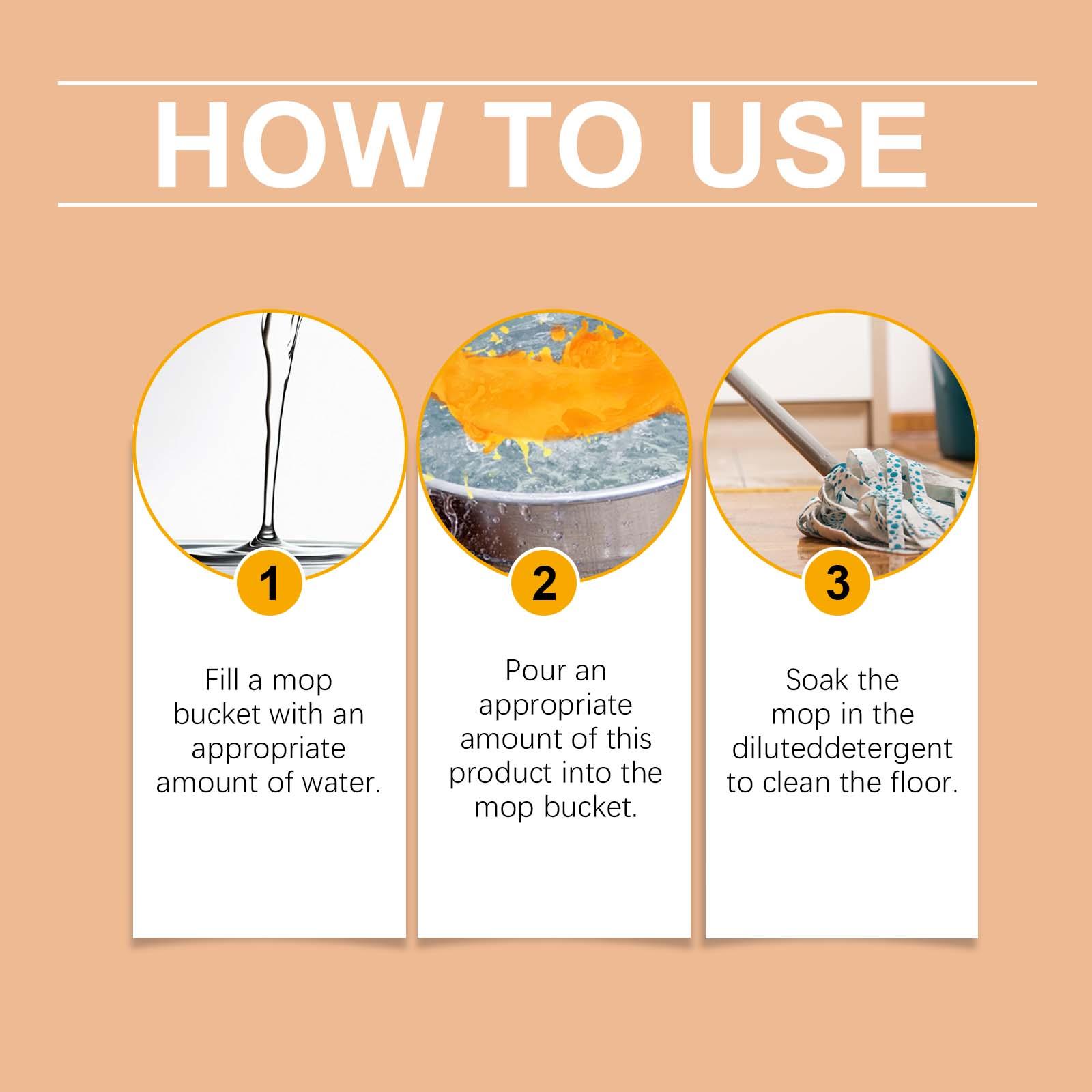 HOW TO USE

1

Fill a mop bucket with an appropriate amount of water.

2

Pour an appropriate amount of this product into the mop bucket.

3

Soak the mop in the diluteddetergent to clean the floor.