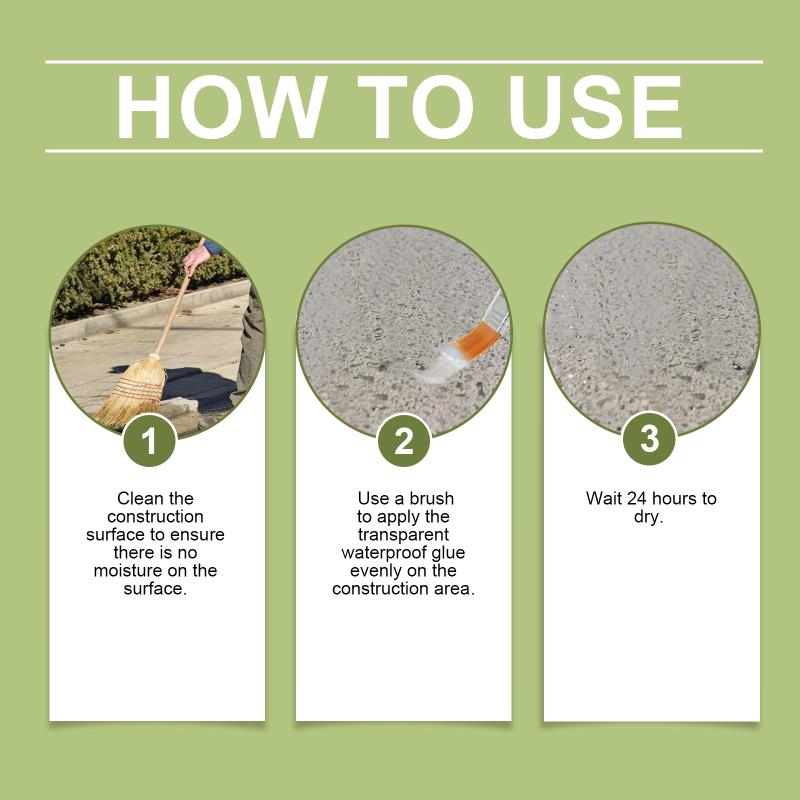 HOW TO USE

1

Clean the construction surface to ensure there is no moisture on the surface.

2

Use a brush to apply the transparent waterproof glue evenly on the construction area.

3

Wait 24 hours to dry.