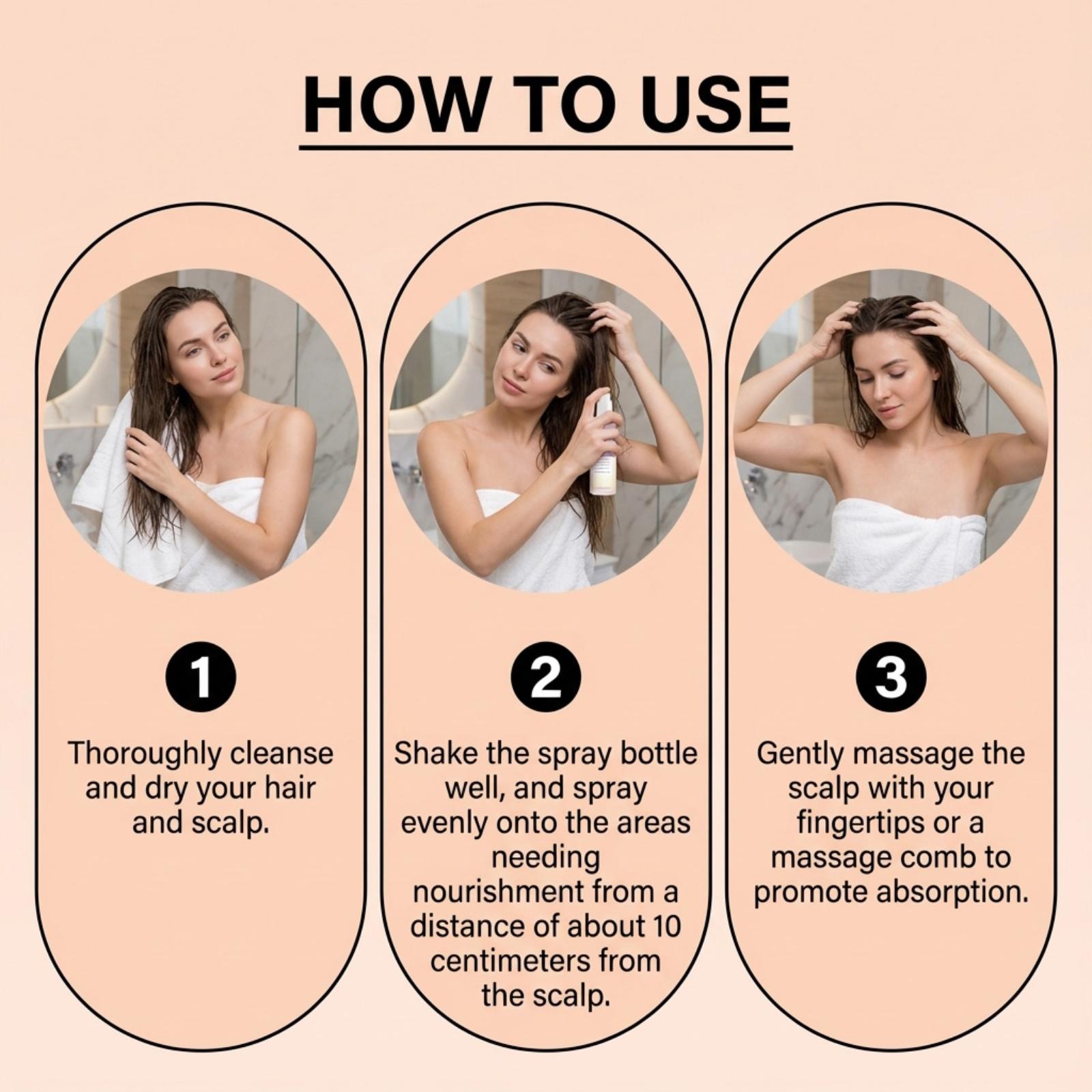 HOW TO USE

1

Thoroughly cleanse and dry your hair and scalp.

2

Shake the spray bottle well, and spray evenly onto the areas needing nourishment from a distance of about 10 centimeters from the scalp.

3

Gently massage the scalp with your fingertips or a massage comb to promote absorption.