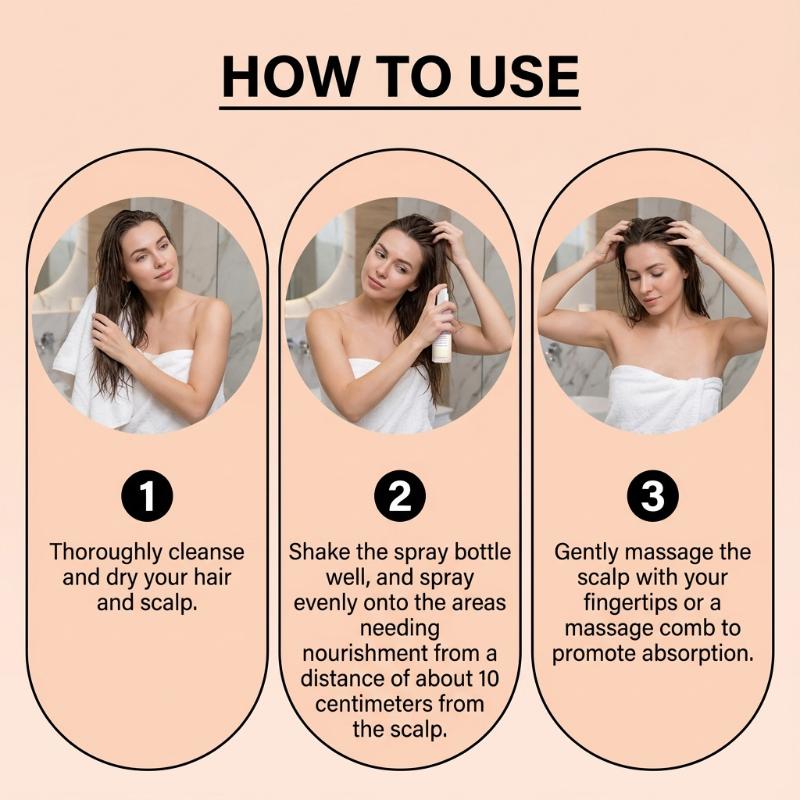 HOW TO USE

1

Thoroughly cleanse and dry your hair and scalp.

2

Shake the spray bottle well, and spray evenly onto the areas needing nourishment from a distance of about 10 centimeters from the scalp.

3

Gently massage the scalp with your fingertips or a massage comb to promote absorption.