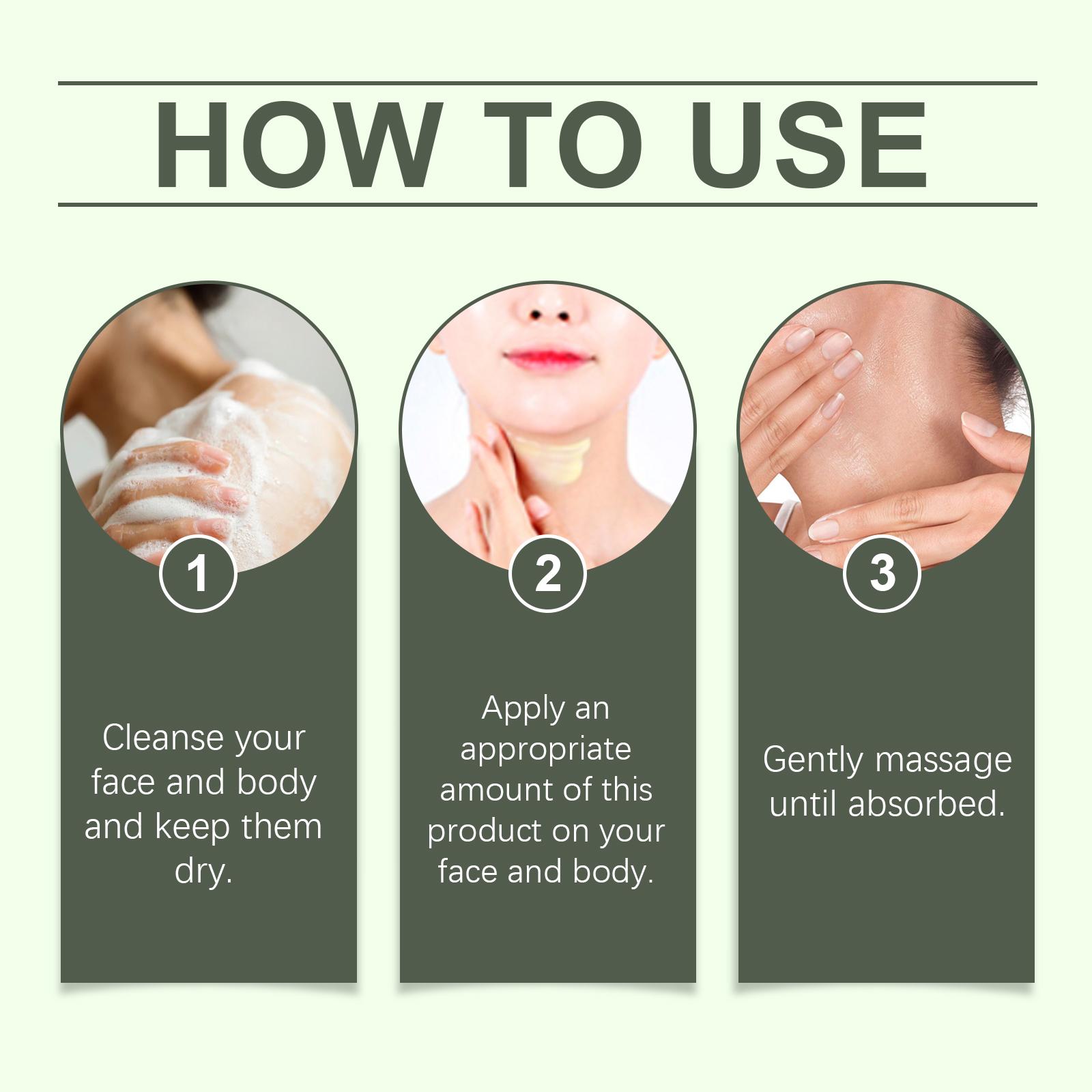 HOW TO USE

1

Cleanse your face and body and keep them dry.

2

Apply an appropriate amount of this product on your face and body.

3

Gently massage until absorbed.