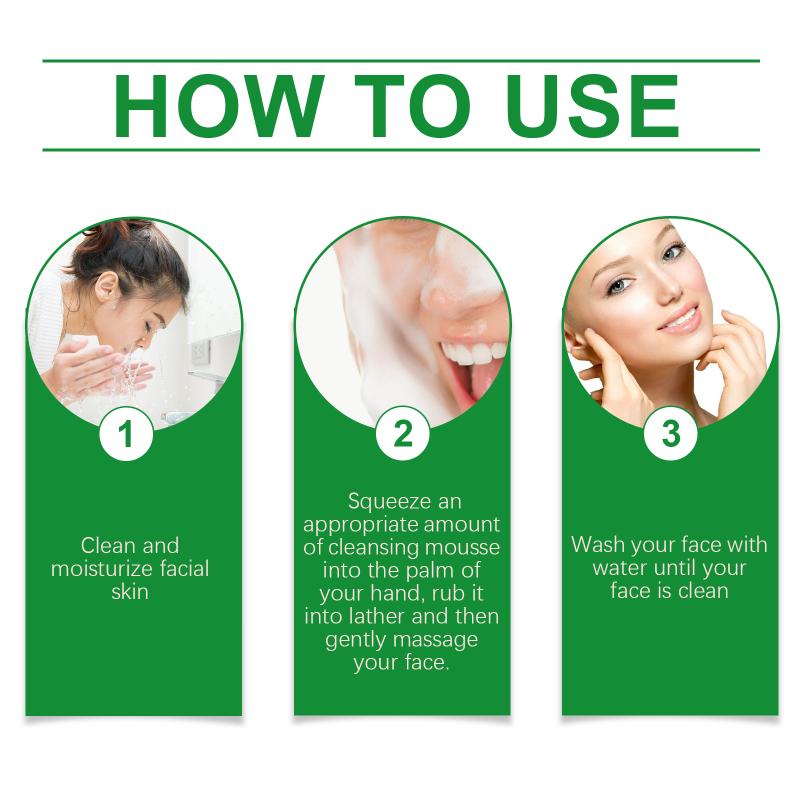 HOW TO USE

1

Clean and moisturize facial skin

2

Squeeze an appropriate amount of cleansing mousse into the palm of your hand, rub it into lather and then gently massage your face.

3

Wash your face with water until your face is clean