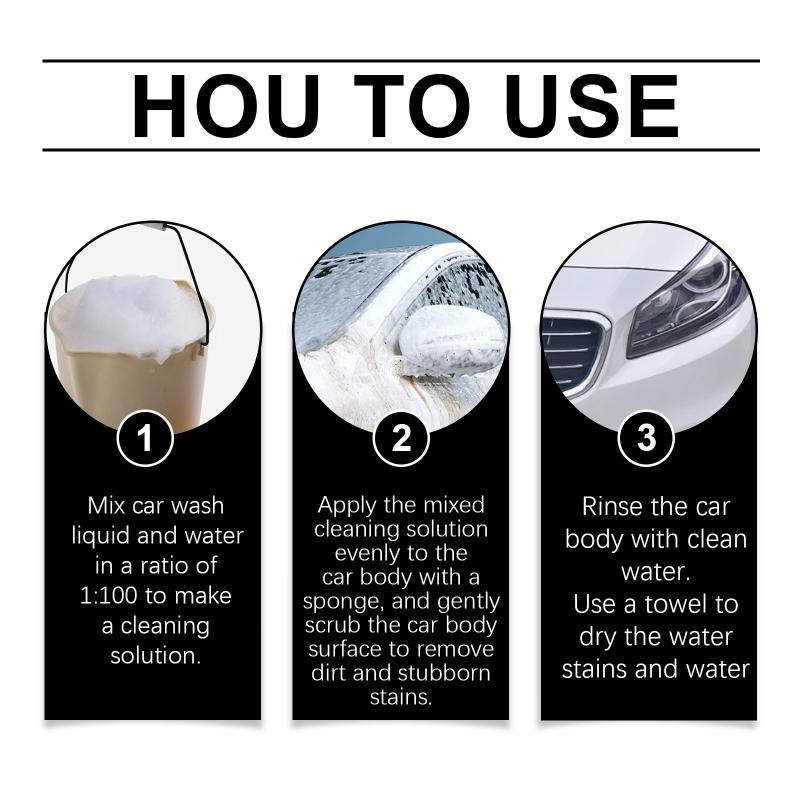 HOU TO USE

1

Mix car wash liquid and water in a ratio of 1:100 to make a cleaning solution.

2

Apply the mixed cleaning solution evenly to the car body with a sponge, and gently scrub the car body surface to remove dirt and stubborn stains.

3

Rinse the car body with clean water.
Use a towel to dry the water stains and water