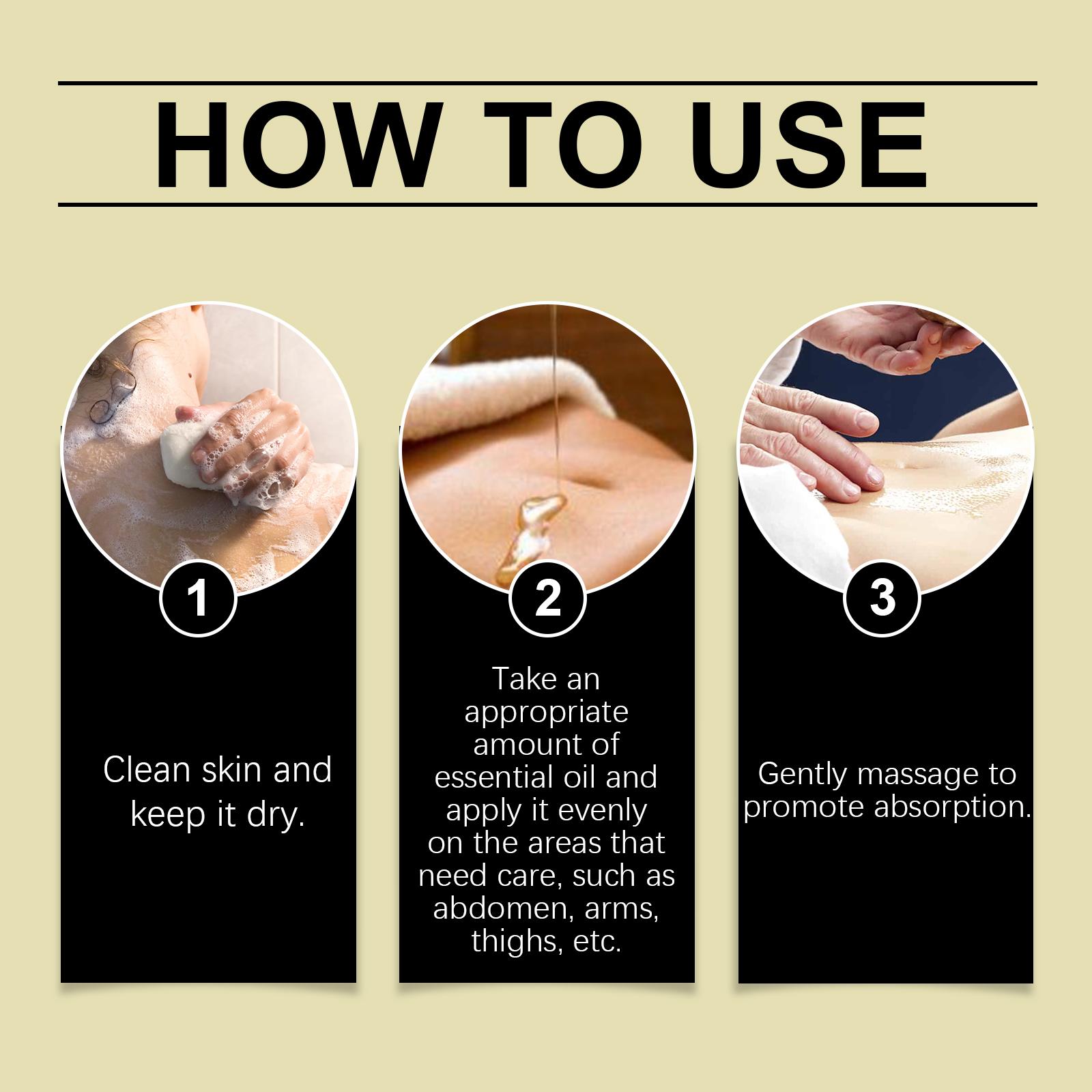 HOW TO USE

1

Clean skin and keep it dry.

2

Take an appropriate amount of essential oil and apply it evenly on the areas that need care, such as abdomen, arms, thighs, etc.

3

Gently massage to promote absorption.