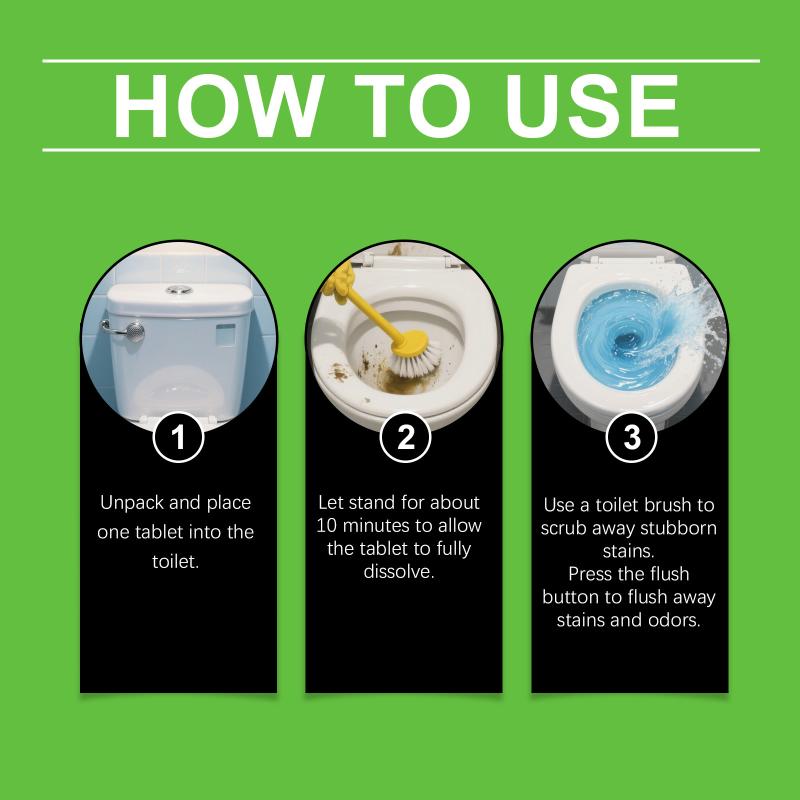 HOW TO USE

1

Unpack and place one tablet into the toilet.

2

Let stand for about 10 minutes to allow the tablet to fully dissolve.

3

Use a toilet brush to scrub away stubborn stains.
Press the flush button to flush away stains and odors.