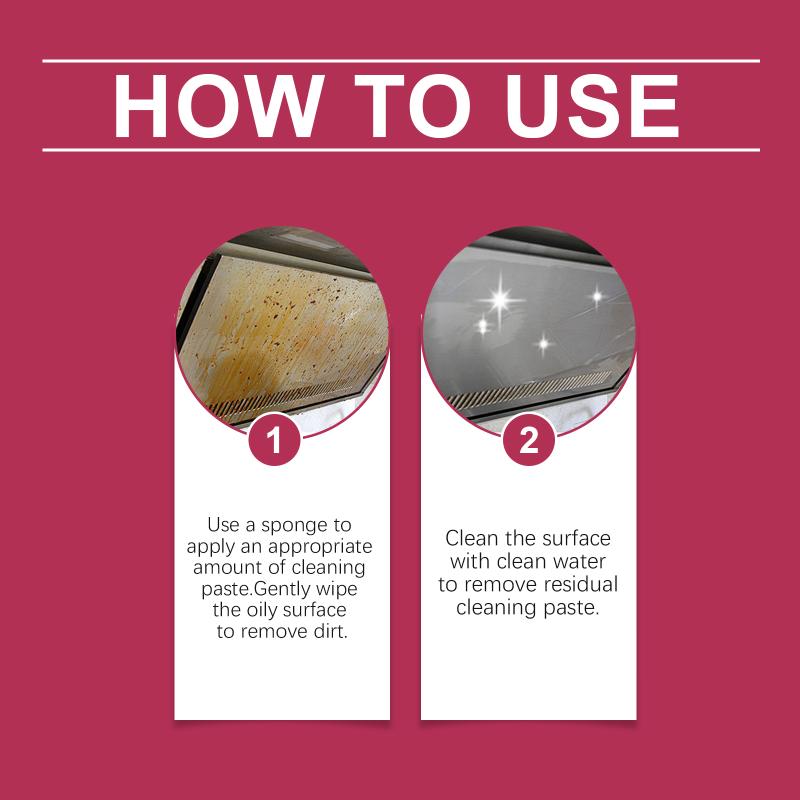 HOW TO USE

1

Use a sponge to apply an appropriate amount of cleaning paste.Gently wipe the oily surface to remove dirt.

2

Clean the surface with clean water to remove residual cleaning paste.