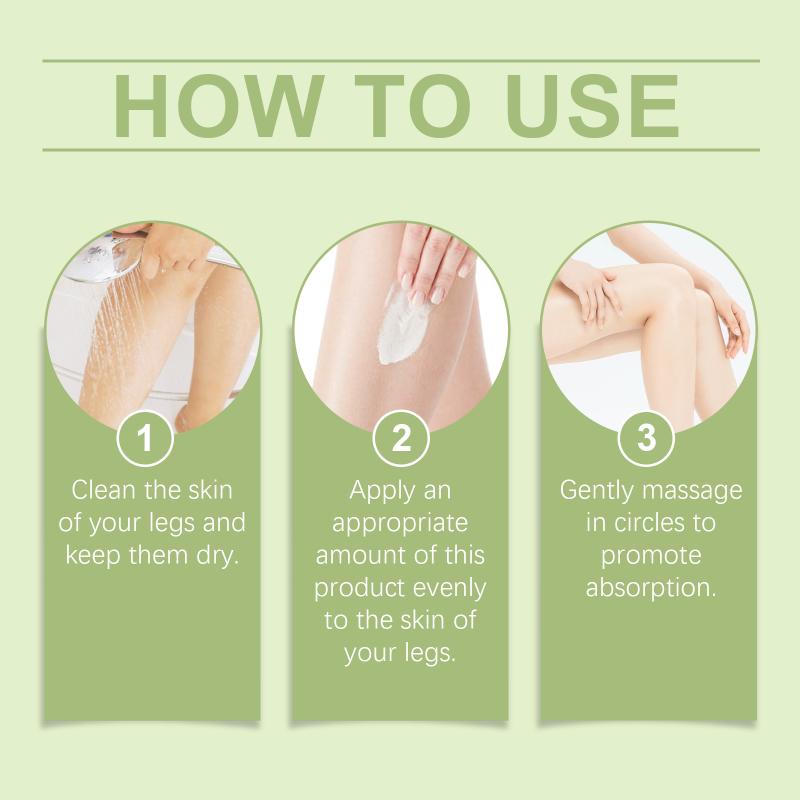 HOW TO USE

1
Clean the skin of your legs and keep them dry.

2
Apply an appropriate amount of this product evenly to the skin of your legs.

3
Gently massage in circles to promote absorption.