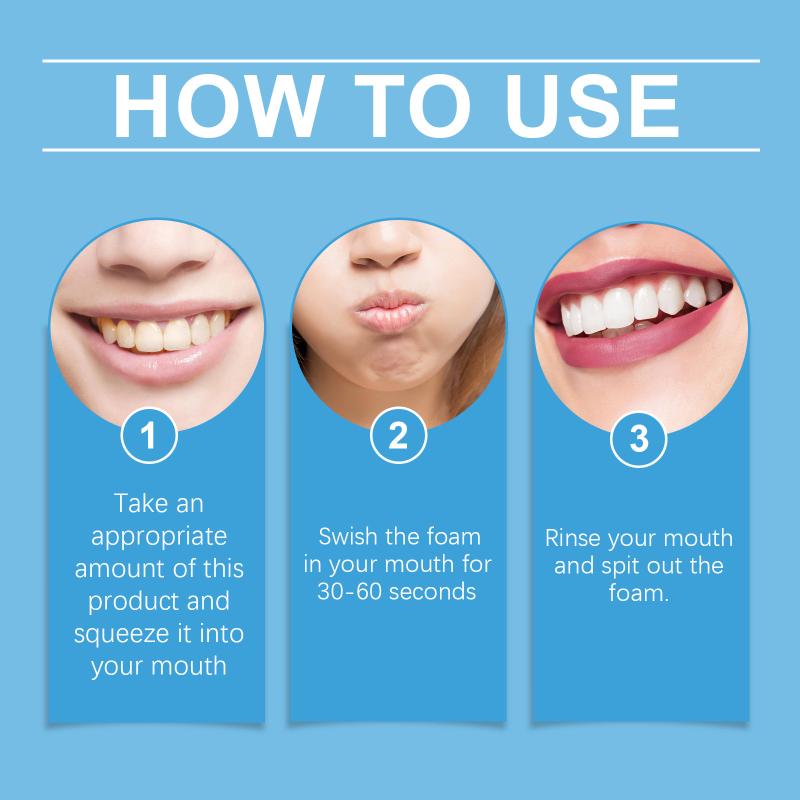 HOW TO USE

1

Take an appropriate amount of this product and squeeze it into your mouth

2

Swish the foam in your mouth for 30-60 seconds

3

Rinse your mouth and spit out the foam.