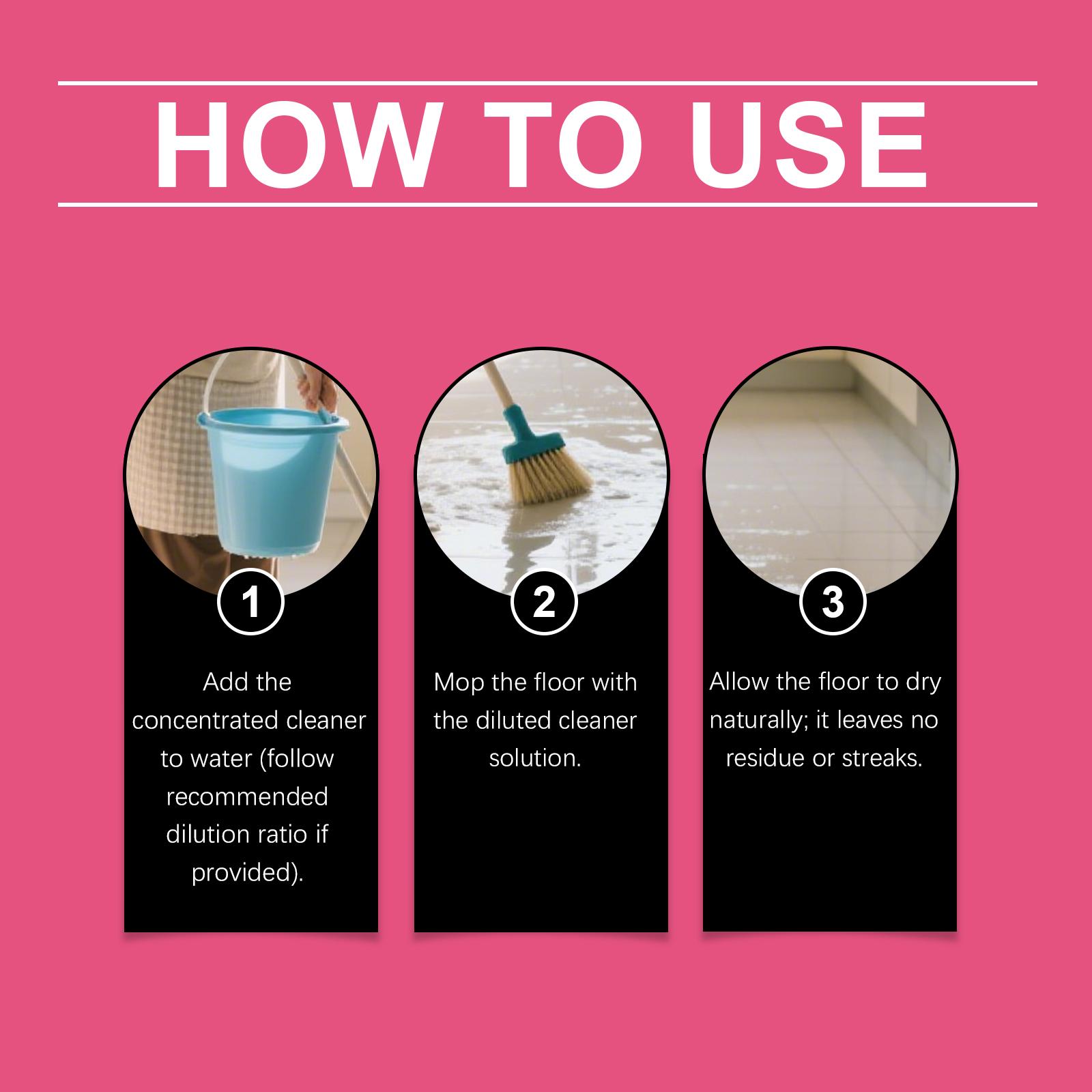 HOW TO USE

1

Add the concentrated cleaner to water (follow recommended dilution ratio if provided).

2

Mop the floor with the diluted cleaner solution.

3

Allow the floor to dry naturally; it leaves no residue or streaks.