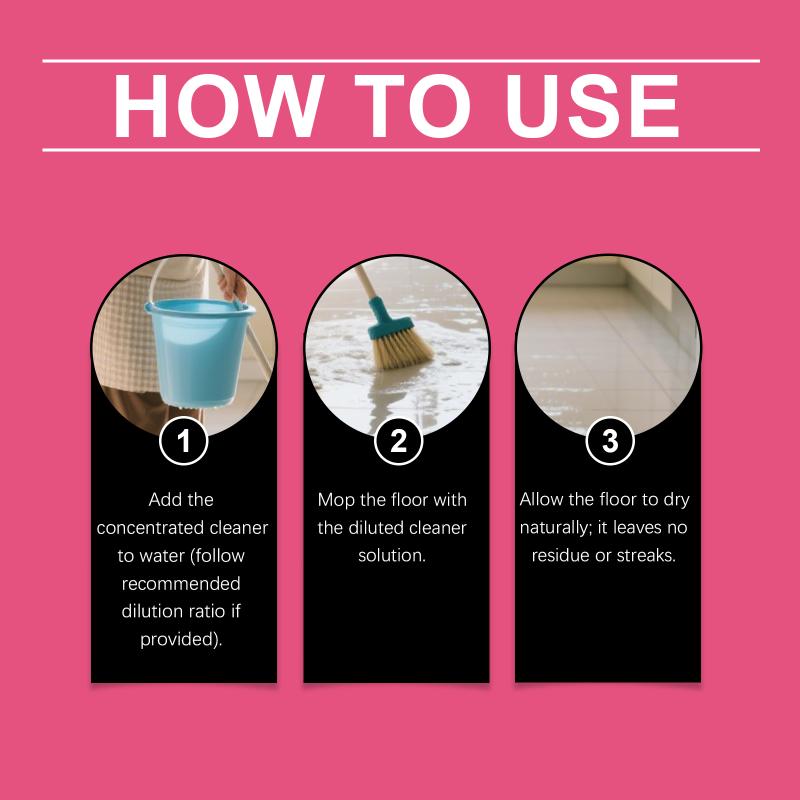 HOW TO USE

1

Add the concentrated cleaner to water (follow recommended dilution ratio if provided).

2

Mop the floor with the diluted cleaner solution.

3

Allow the floor to dry naturally; it leaves no residue or streaks.