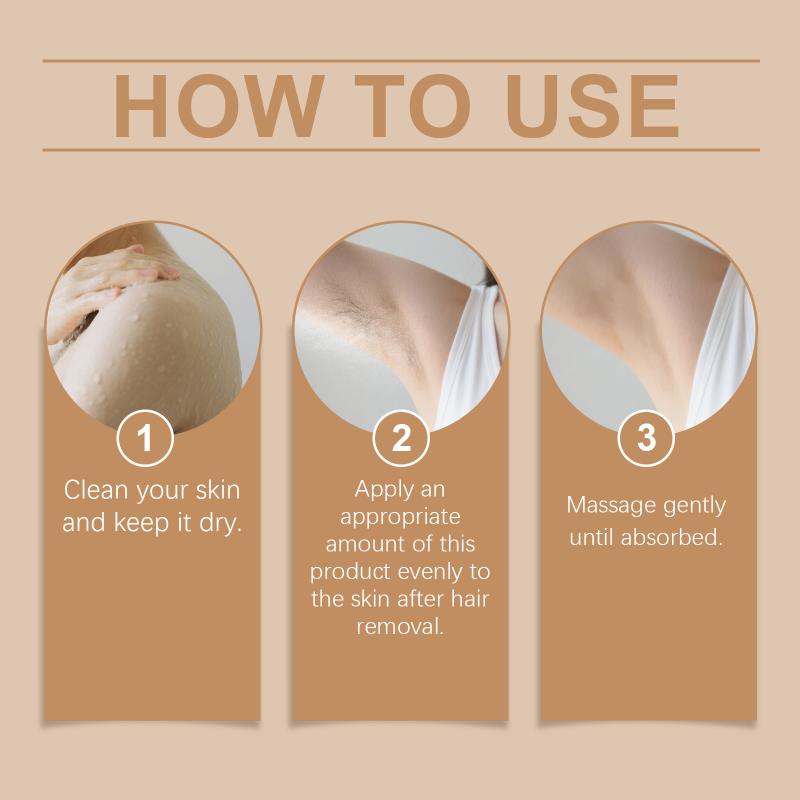 HOW TO USE

1
Clean your skin and keep it dry.

2
Apply an appropriate amount of this product evenly to the skin after hair removal.

3
Massage gently until absorbed.