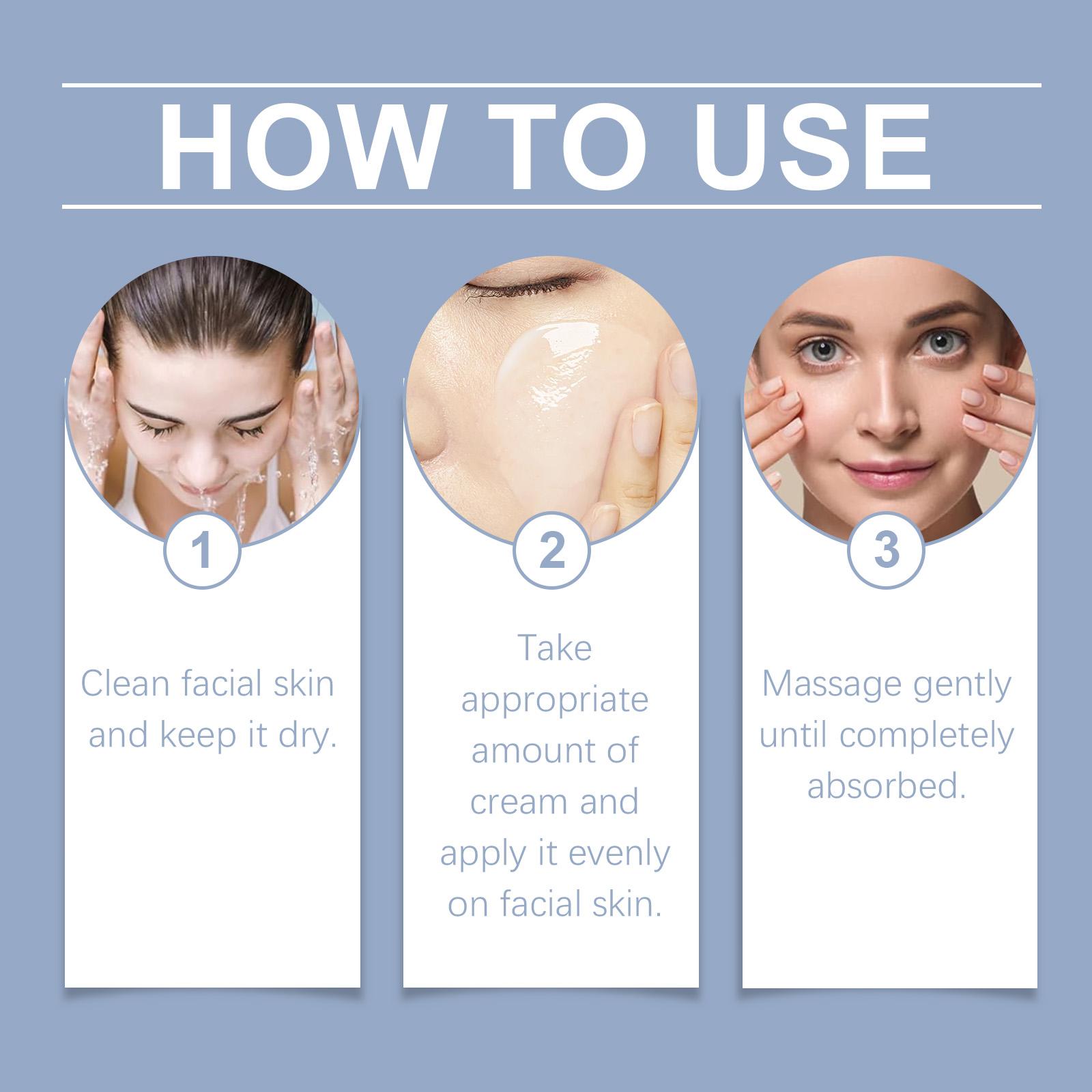 HOW TO USE

1

Clean facial skin and keep it dry.

2

Take appropriate amount of cream and apply it evenly on facial skin.

3

Massage gently until completely absorbed.