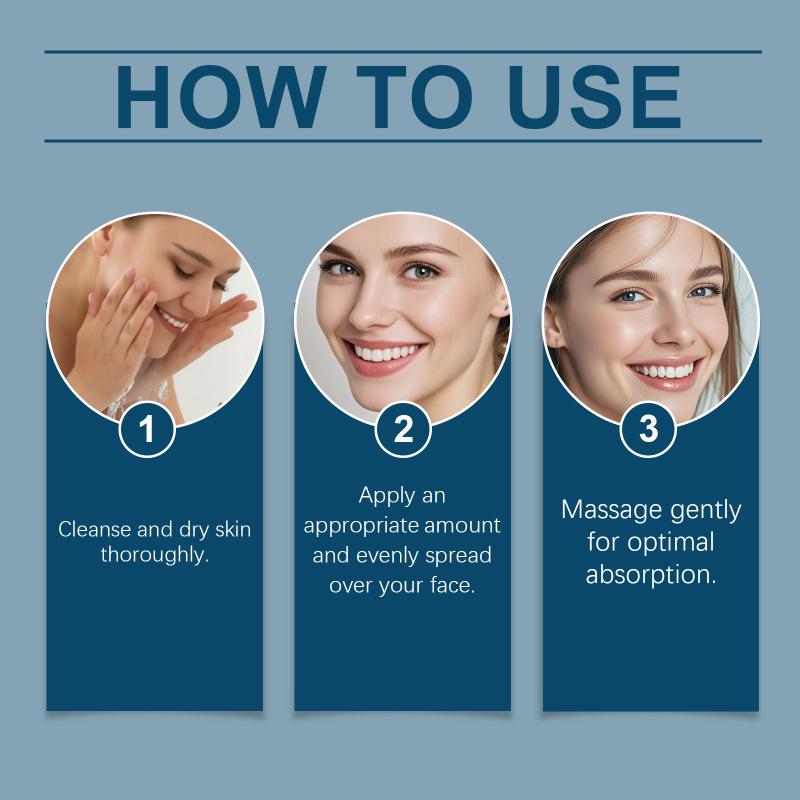 HOW TO USE

1

Cleanse and dry skin thoroughly.

2

Apply an appropriate amount and evenly spread over your face.

3

Massage gently for optimal absorption.