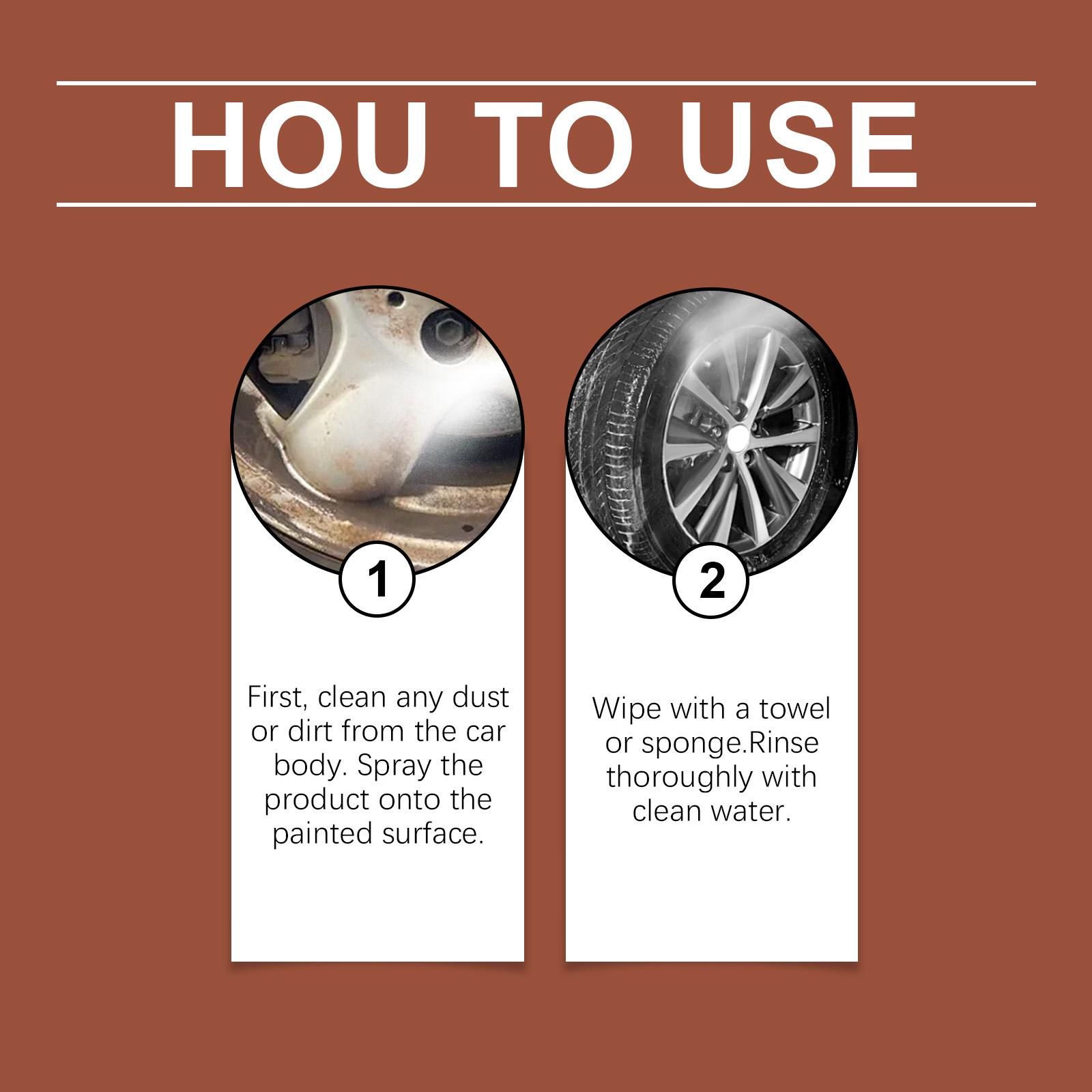 HOU TO USE

1

First, clean any dust or dirt from the car body. Spray the product onto the painted surface.

2

Wipe with a towel or sponge.Rinse thoroughly with clean water.