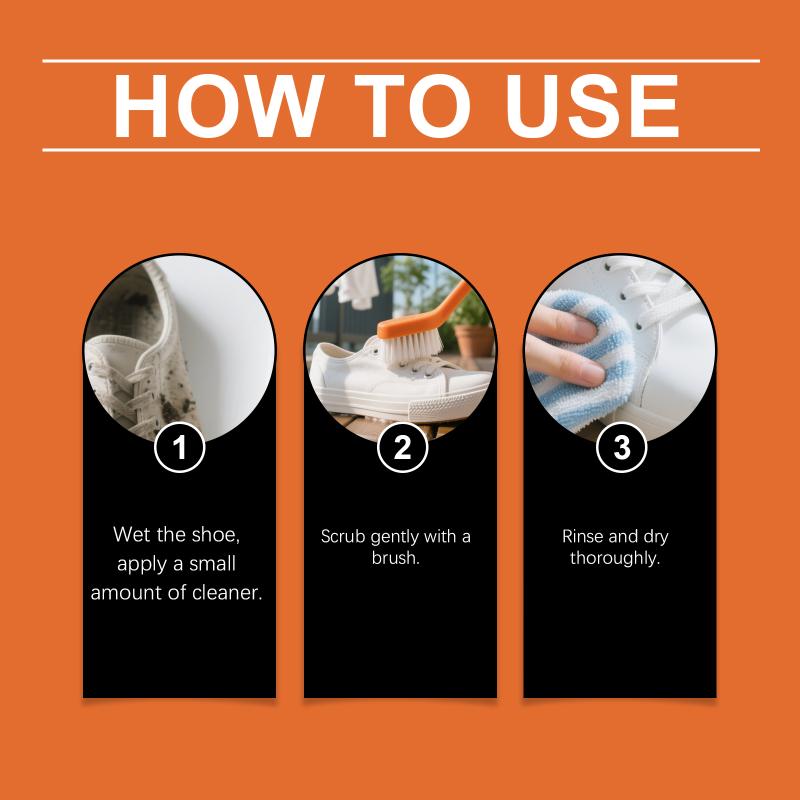 HOW TO USE

1

Wet the shoe, apply a small amount of cleaner.

2

Scrub gently with a brush.

3

Rinse and dry thoroughly.