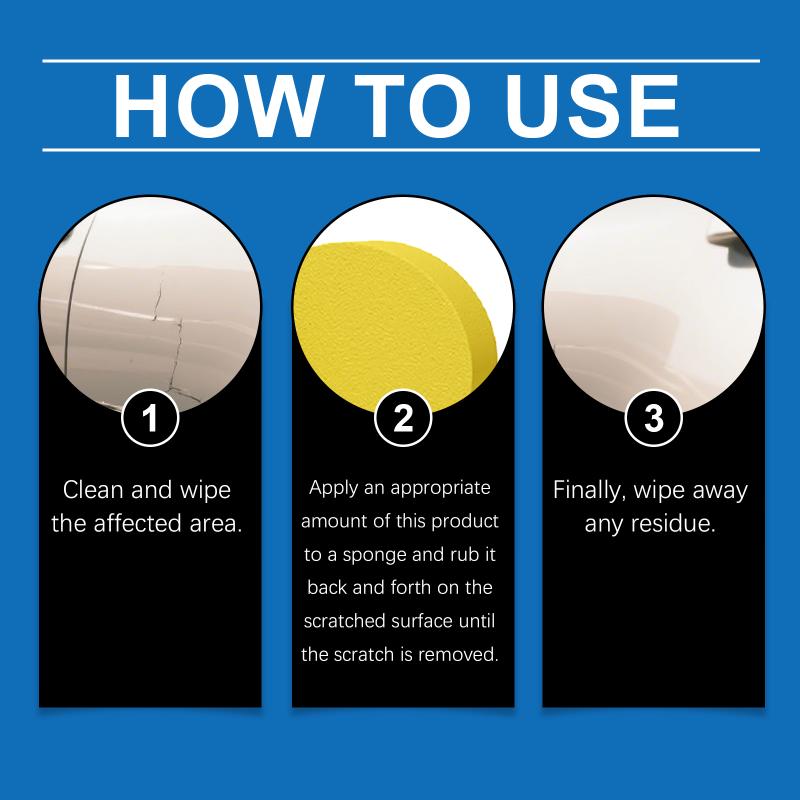 HOW TO USE

1

Clean and wipe the affected area.

2

Apply an appropriate amount of this product to a sponge and rub it back and forth on the scratched surface until the scratch is removed.

3

Finally, wipe away any residue.