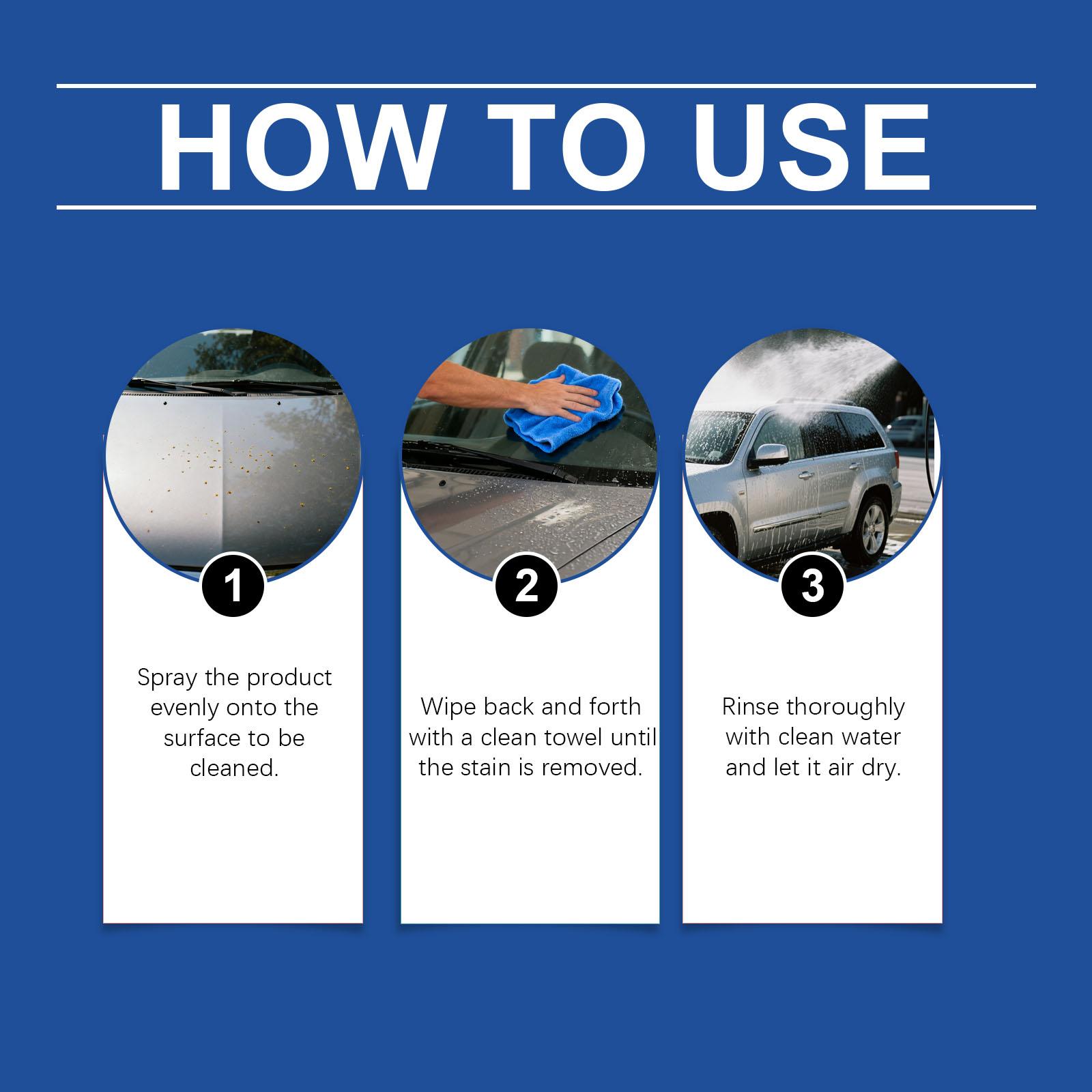 HOW TO USE

1

Spray the product evenly onto the surface to be cleaned.

2

Wipe back and forth with a clean towel until the stain is removed.

3

Rinse thoroughly with clean water and let it air dry.