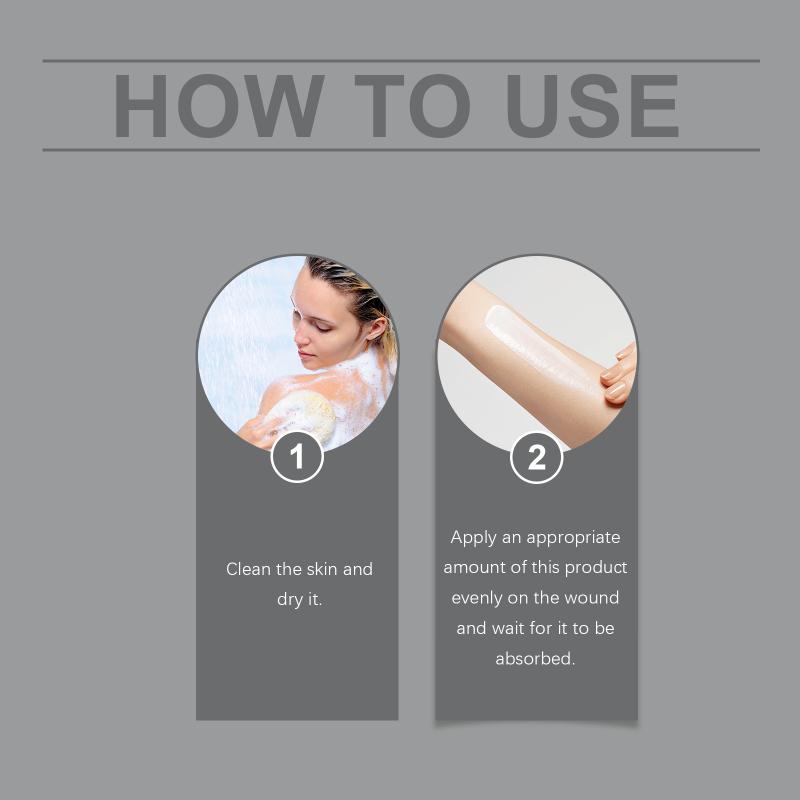 HOW TO USE

1

Clean the skin and dry it.

2

Apply an appropriate amount of this product evenly on the wound and wait for it to be absorbed.