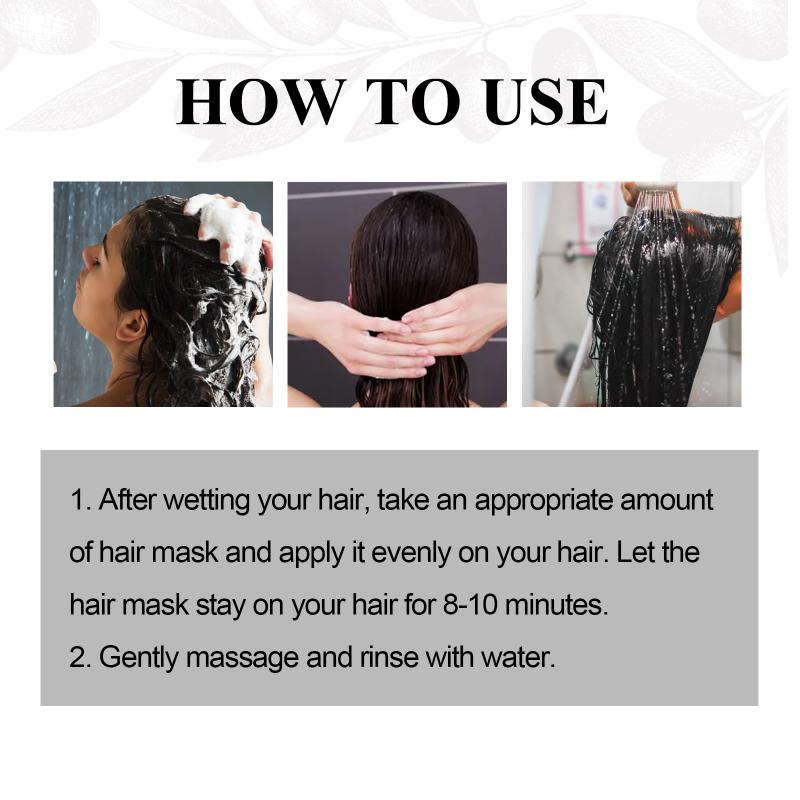 HOW TO USE

1. After wetting your hair, take an appropriate amount of hair mask and apply it evenly on your hair. Let the hair mask stay on your hair for 8-10 minutes.
2. Gently massage and rinse with water.