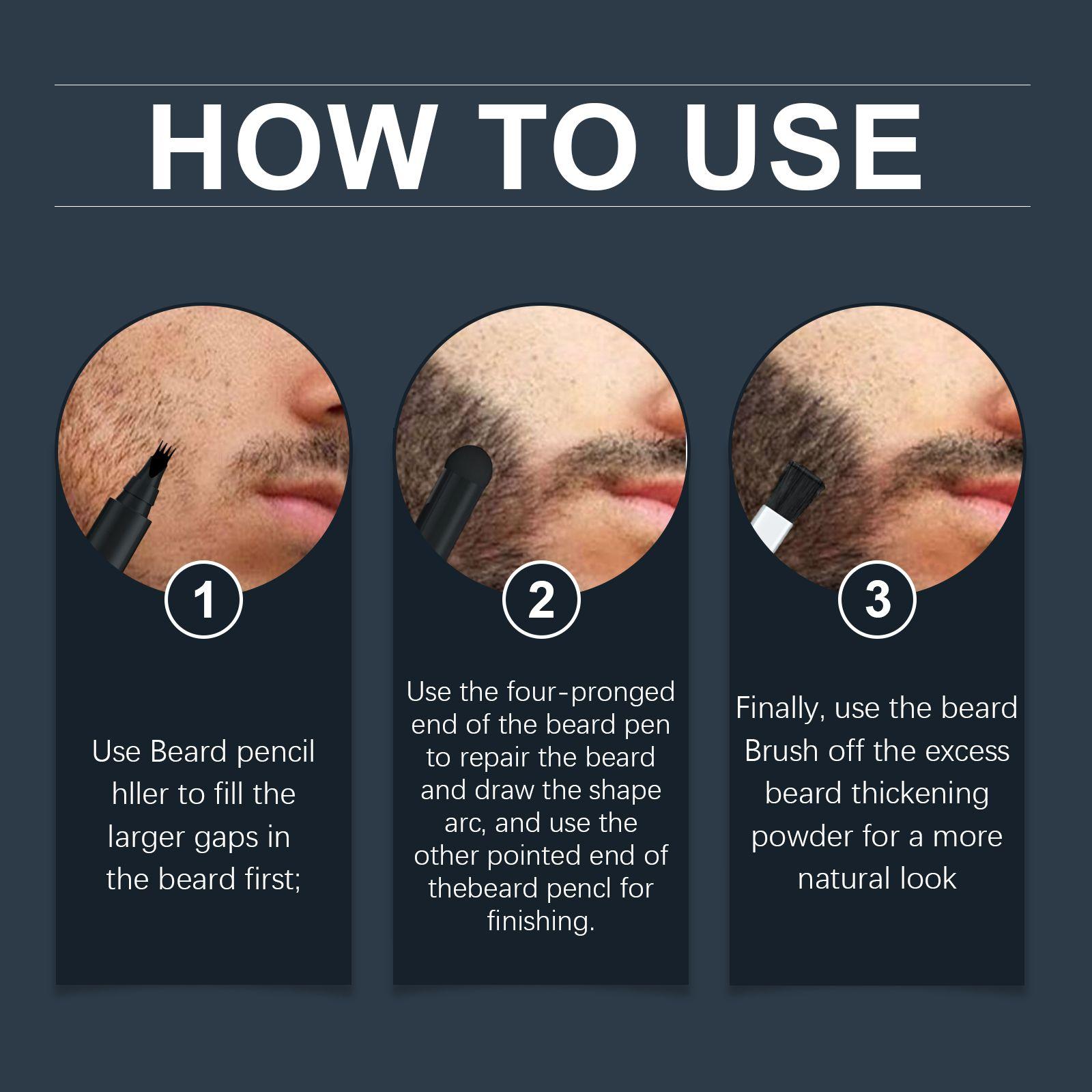 HOW TO USE

1

Use Beard pencil hller to fill the larger gaps in the beard first;

2

Use the four-pronged end of the beard pen to repair the beard and draw the shape arc, and use the other pointed end of thebeard pencl for finishing.

3

Finally, use the beard Brush off the excess beard thickening powder for a more natural look