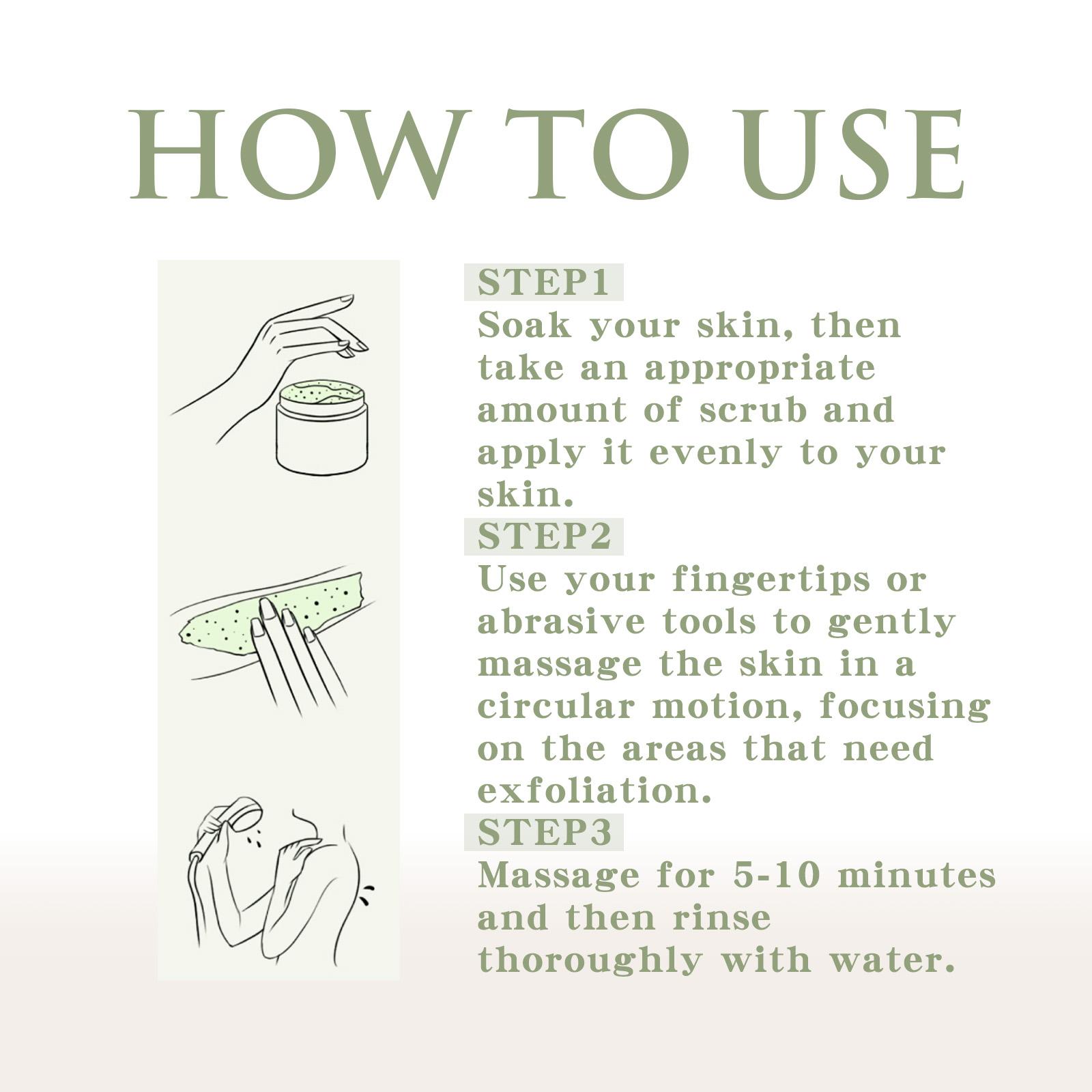 HOW TO USE

STEP1
Soak your skin, then take an appropriate amount of scrub and apply it evenly to your skin.

STEP2
Use your fingertips or abrasive tools to gently massage the skin in a circular motion, focusing on the areas that need exfoliation.

STEP3
Massage for 5-10 minutes and then rinse thoroughly with water.