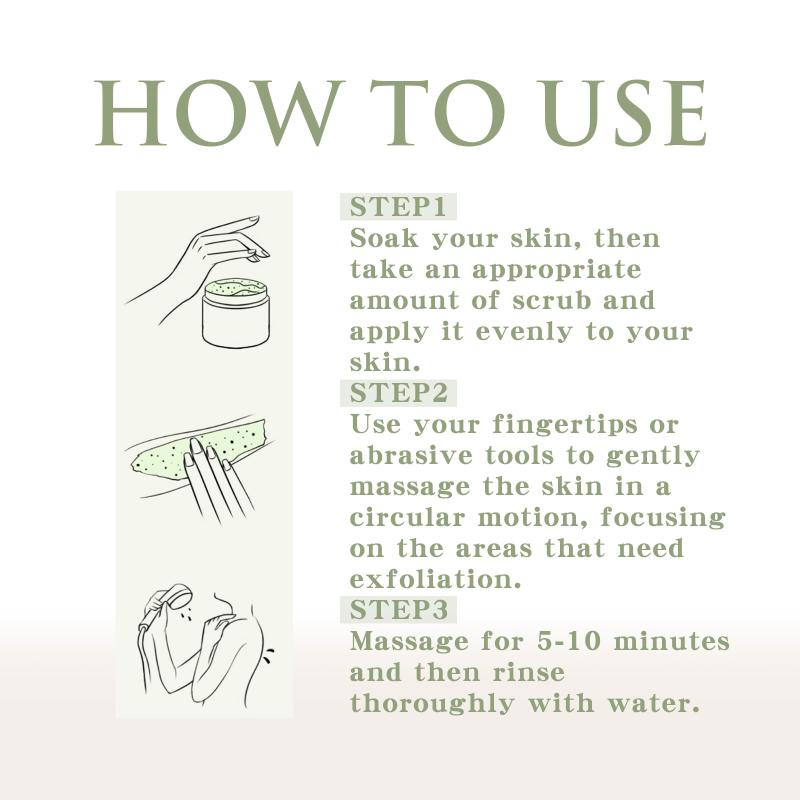 HOW TO USE

STEP1
Soak your skin, then take an appropriate amount of scrub and apply it evenly to your skin.

STEP2
Use your fingertips or abrasive tools to gently massage the skin in a circular motion, focusing on the areas that need exfoliation.

STEP3
Massage for 5-10 minutes and then rinse thoroughly with water.