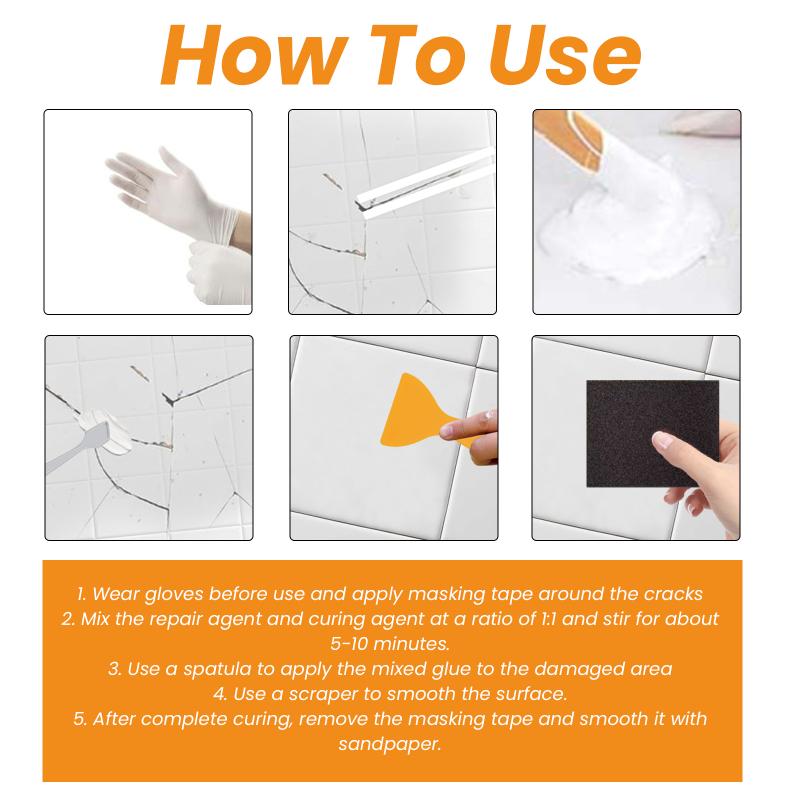 How To Use

1. Wear gloves before use and apply masking tape around the cracks
2. Mix the repair agent and curing agent at a ratio of 1:1 and stir for about 5-10 minutes.
3. Use a spatula to apply the mixed glue to the damaged area
4. Use a scraper to smooth the surface.
5. After complete curing, remove the masking tape and smooth it with sandpaper.