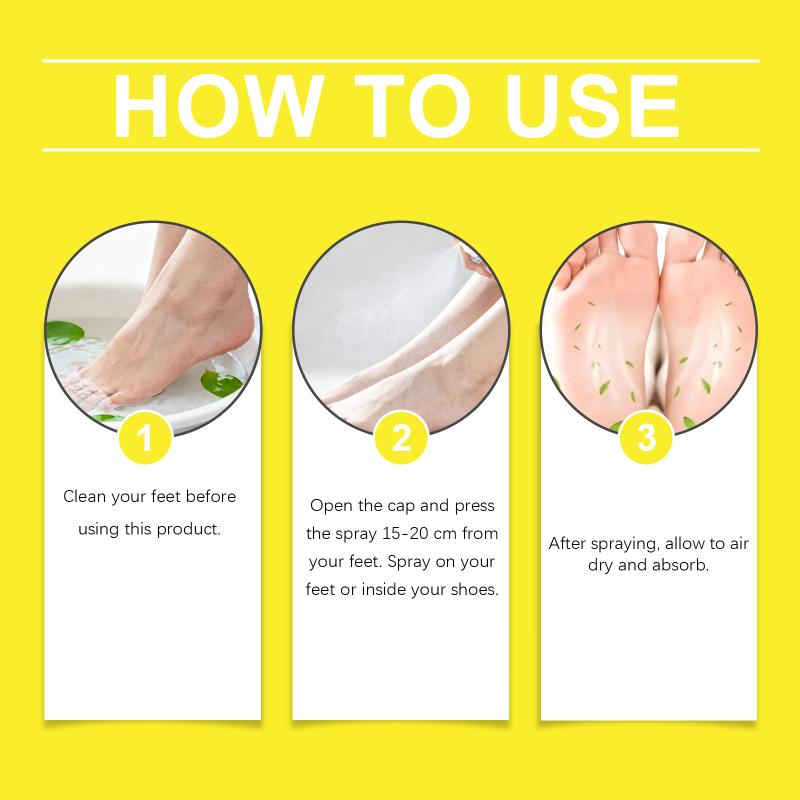 HOW TO USE

1

Clean your feet before using this product.

2

Open the cap and press the spray 15-20 cm from your feet. Spray on your feet or inside your shoes.

3

After spraying, allow to air dry and absorb.