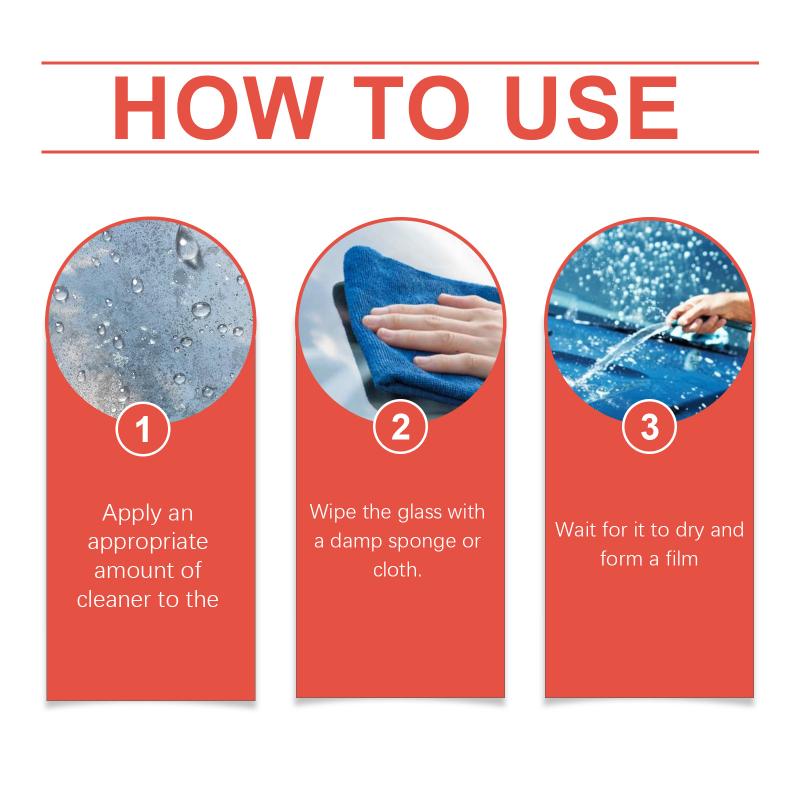 HOW TO USE

1

Apply an appropriate amount of cleaner to the

2

Wipe the glass with a damp sponge or cloth.

3

Wait for it to dry and form a film