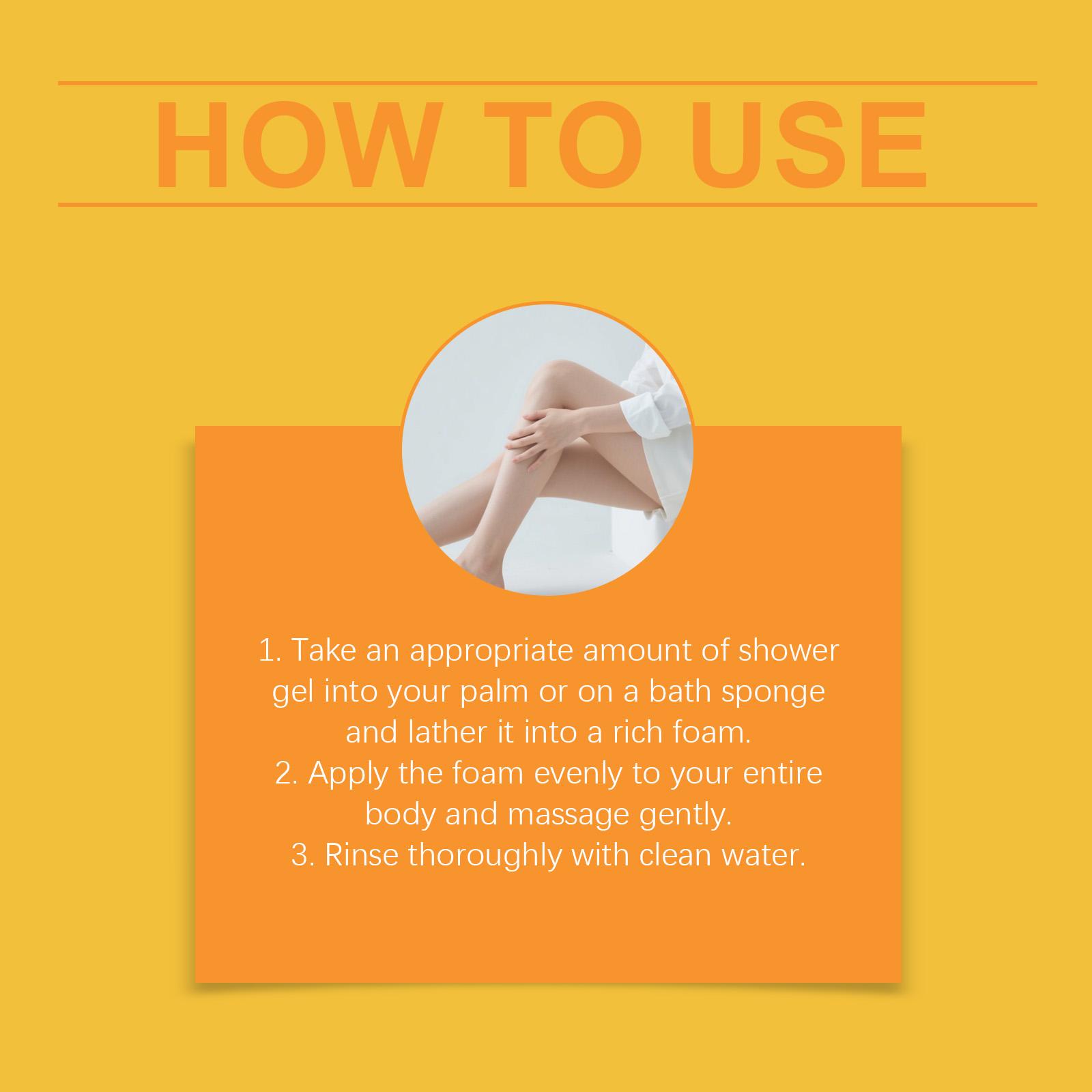 HOW TO USE

1. Take an appropriate amount of shower gel into your palm or on a bath sponge and lather it into a rich foam.
2. Apply the foam evenly to your entire body and massage gently.
3. Rinse thoroughly with clean water.