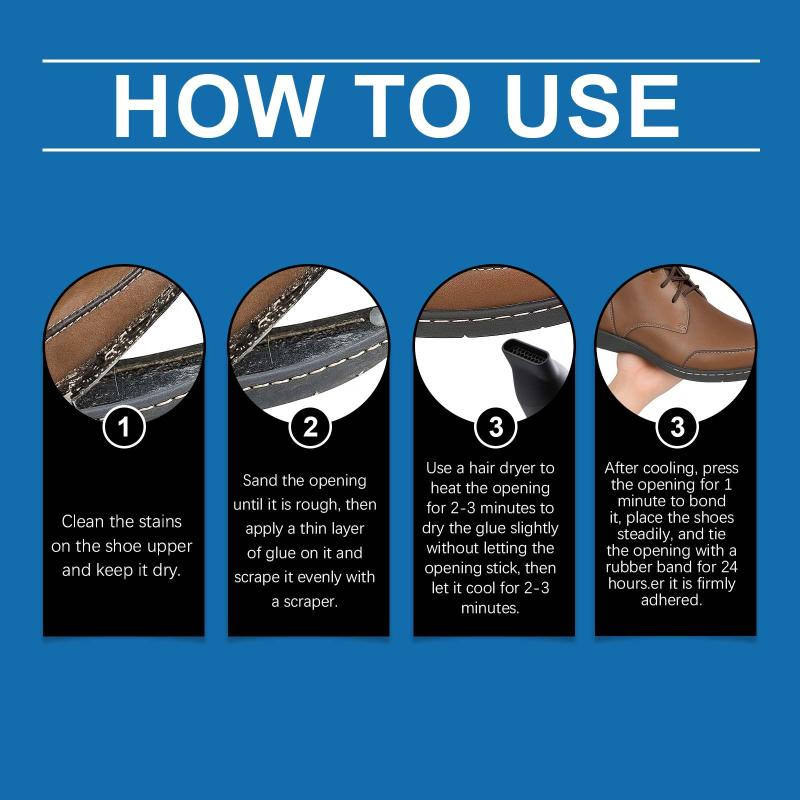 HOW TO USE

1

Clean the stains on the shoe upper and keep it dry.

2

Sand the opening until it is rough, then apply a thin layer of glue on it and scrape it evenly with a scraper.

3

Use a hair dryer to heat the opening for 2-3 minutes to dry the glue slightly without letting the opening stick, then let it cool for 2-3 minutes.

3

After cooling, press the opening for 1 minute to bond it, place the shoes steadily, and tie the opening with a rubber band for 24 hours.er it is firmly adhered.