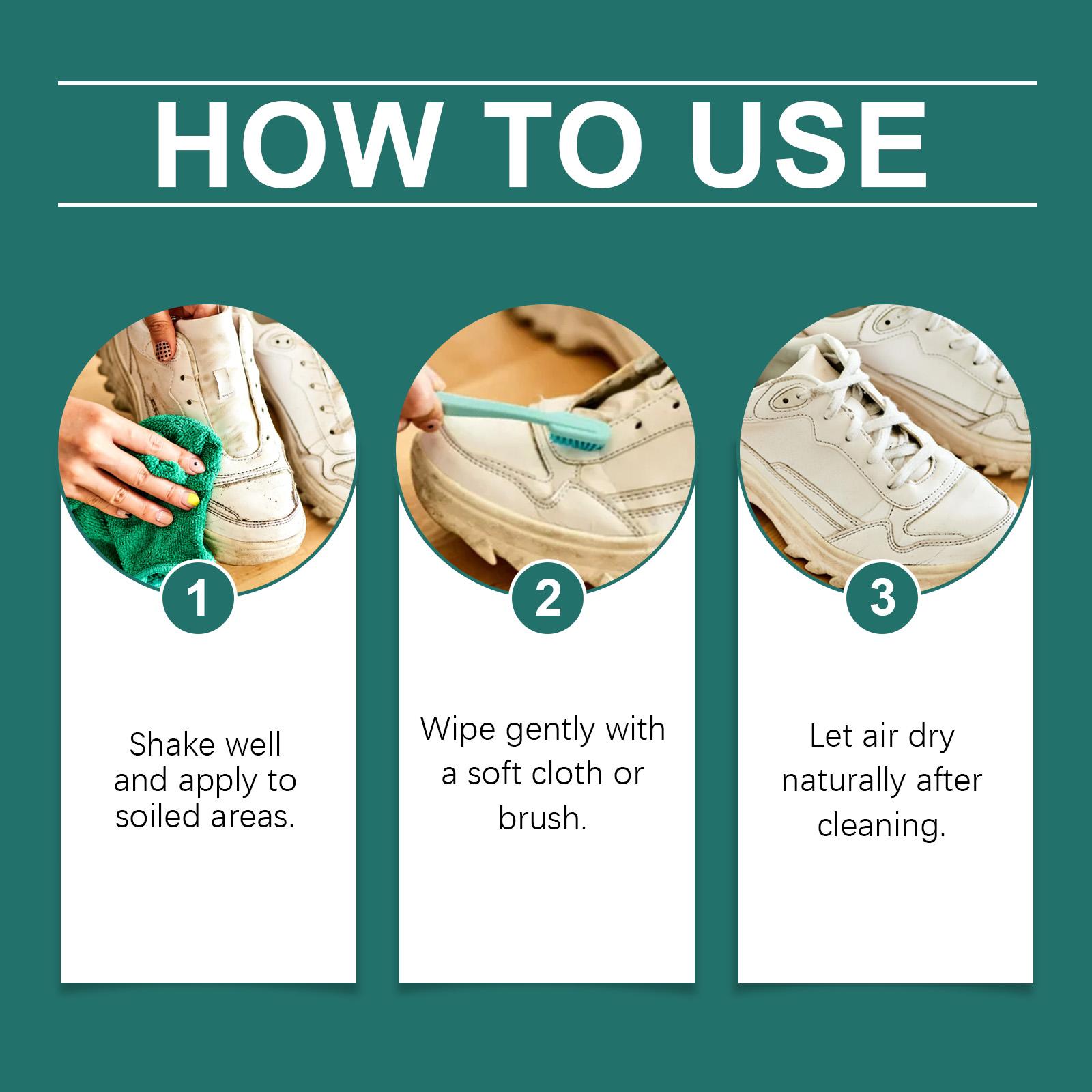 HOW TO USE

1

Shake well and apply to soiled areas.

2

Wipe gently with a soft cloth or brush.

3

Let air dry naturally after cleaning.