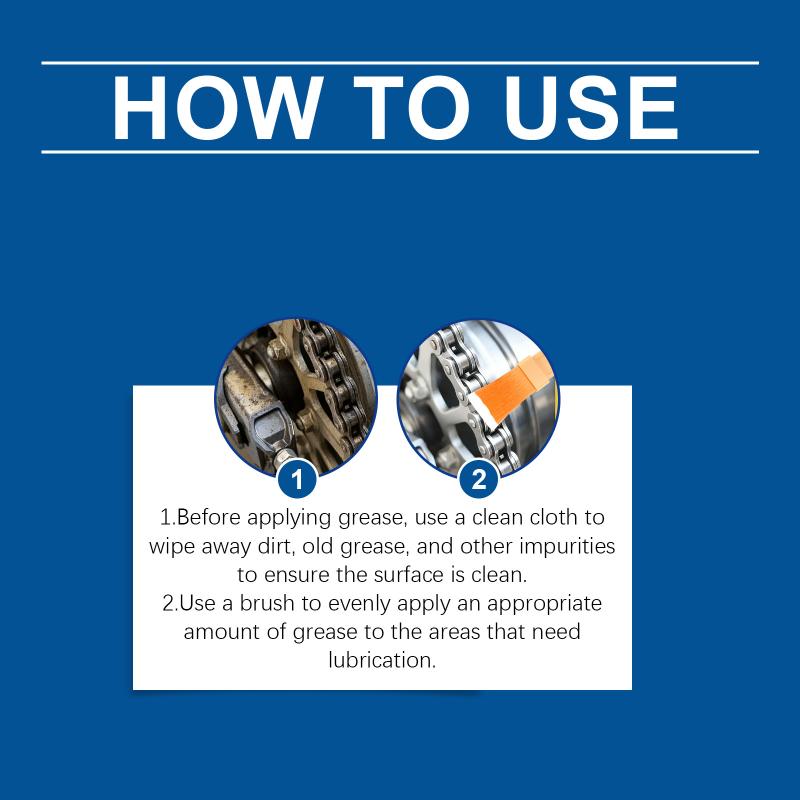 HOW TO USE

1

2

1.Before applying grease, use a clean cloth to wipe away dirt, old grease, and other impurities to ensure the surface is clean.
2.Use a brush to evenly apply an appropriate amount of grease to the areas that need lubrication.