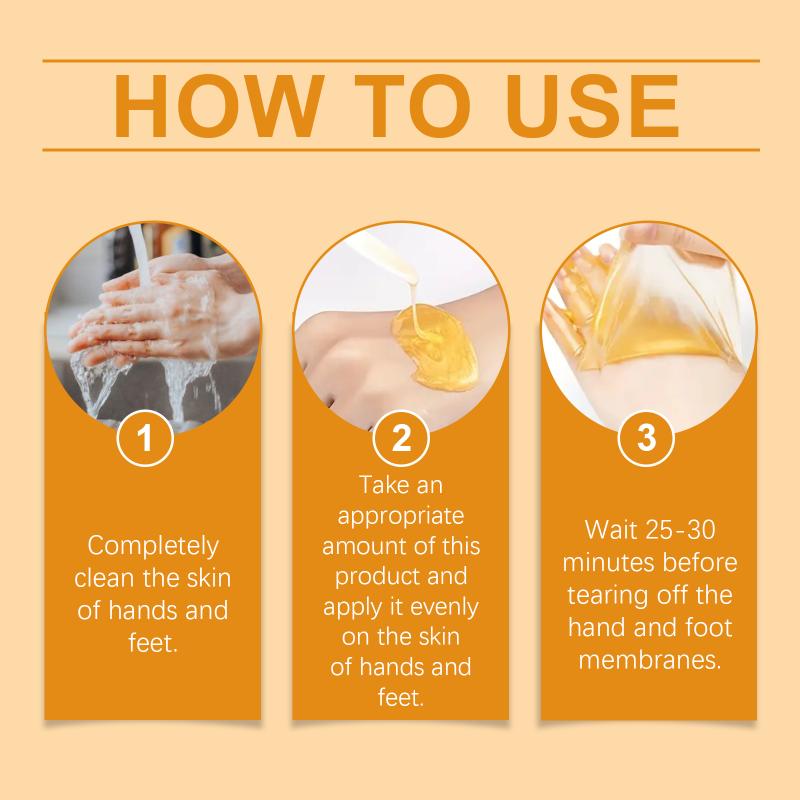 HOW TO USE

1

Completely clean the skin of hands and feet.

2

Take an appropriate amount of this product and apply it evenly on the skin of hands and feet.

3

Wait 25-30 minutes before tearing off the hand and foot membranes.