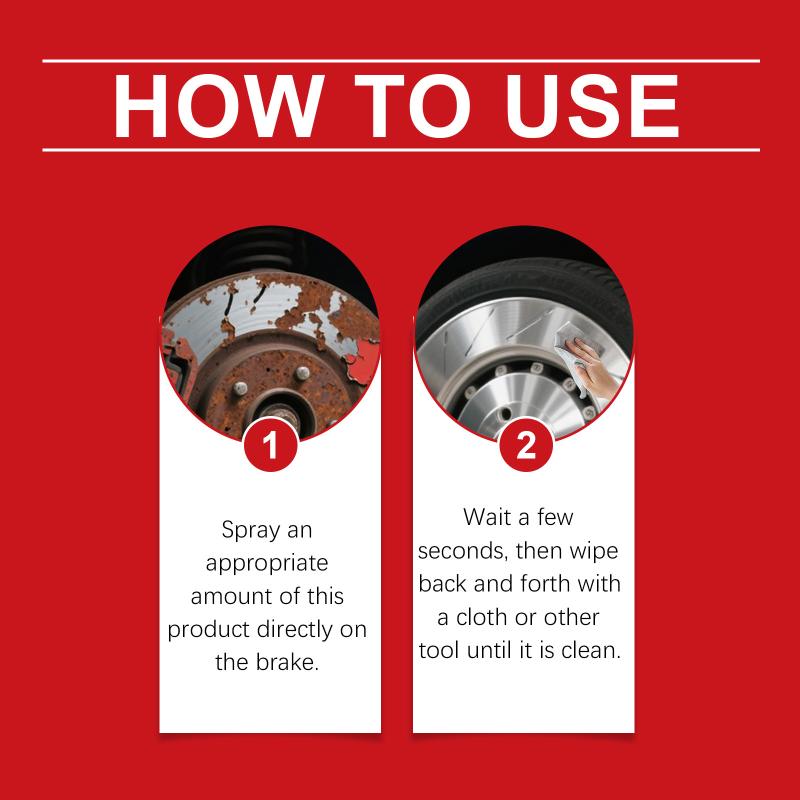 HOW TO USE

1

Spray an appropriate amount of this product directly on the brake.

2

Wait a few seconds, then wipe back and forth with a cloth or other tool until it is clean.