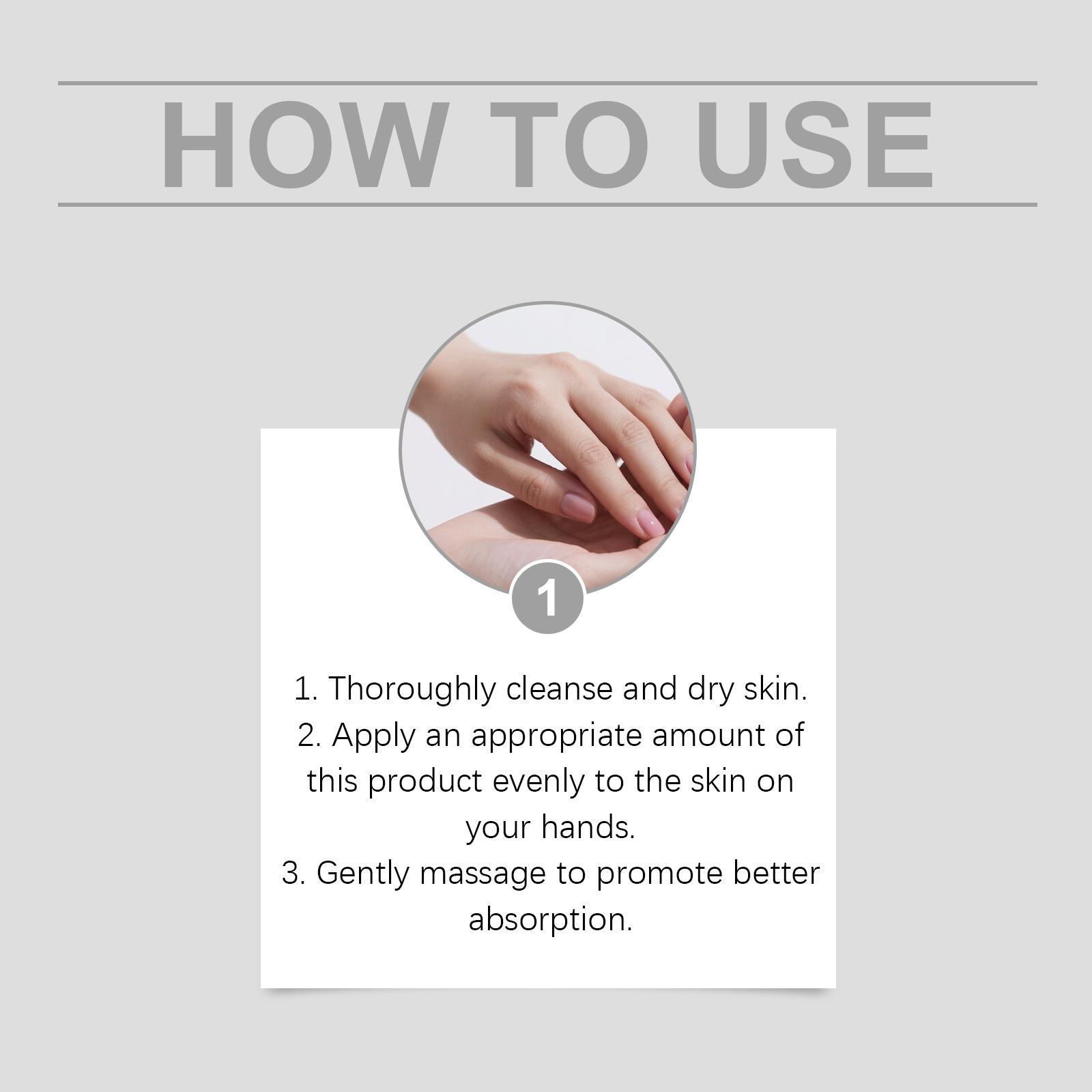 HOW TO USE

1

1. Thoroughly cleanse and dry skin.
2. Apply an appropriate amount of this product evenly to the skin on your hands.
3. Gently massage to promote better absorption.