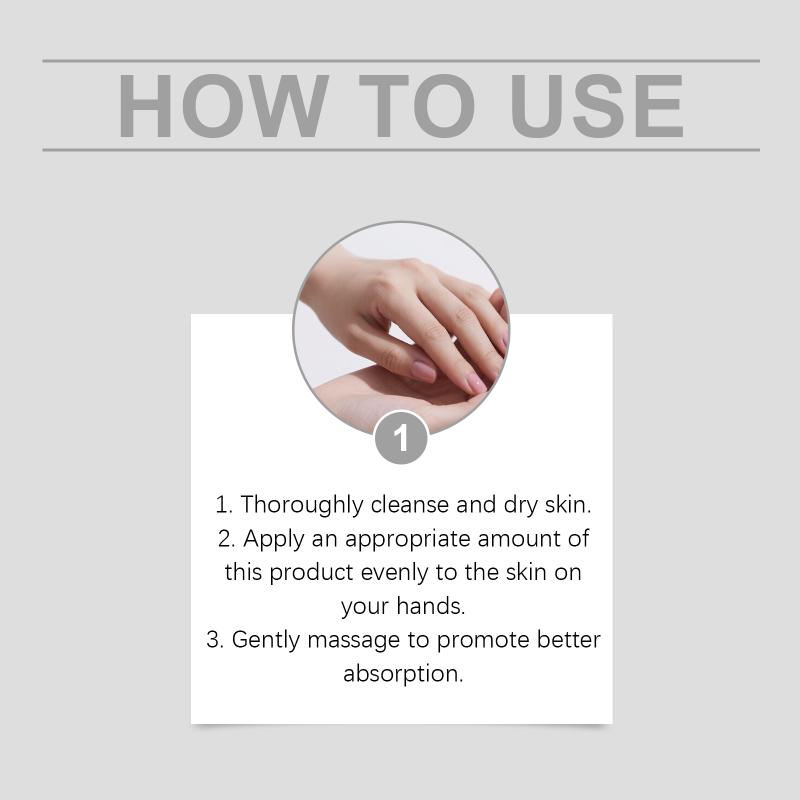 HOW TO USE

1

1. Thoroughly cleanse and dry skin.
2. Apply an appropriate amount of this product evenly to the skin on your hands.
3. Gently massage to promote better absorption.