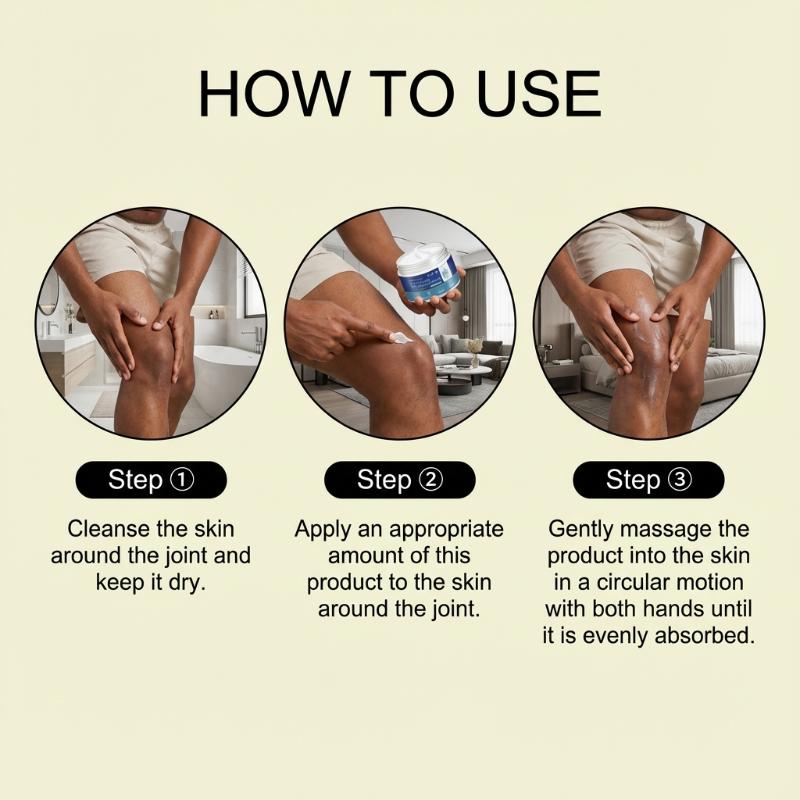 HOW TO USE

Step ①

Cleanse the skin around the joint and keep it dry.

Step ②

Apply an appropriate amount of this product to the skin around the joint.

Step ③

Gently massage the product into the skin in a circular motion with both hands until it is evenly absorbed.