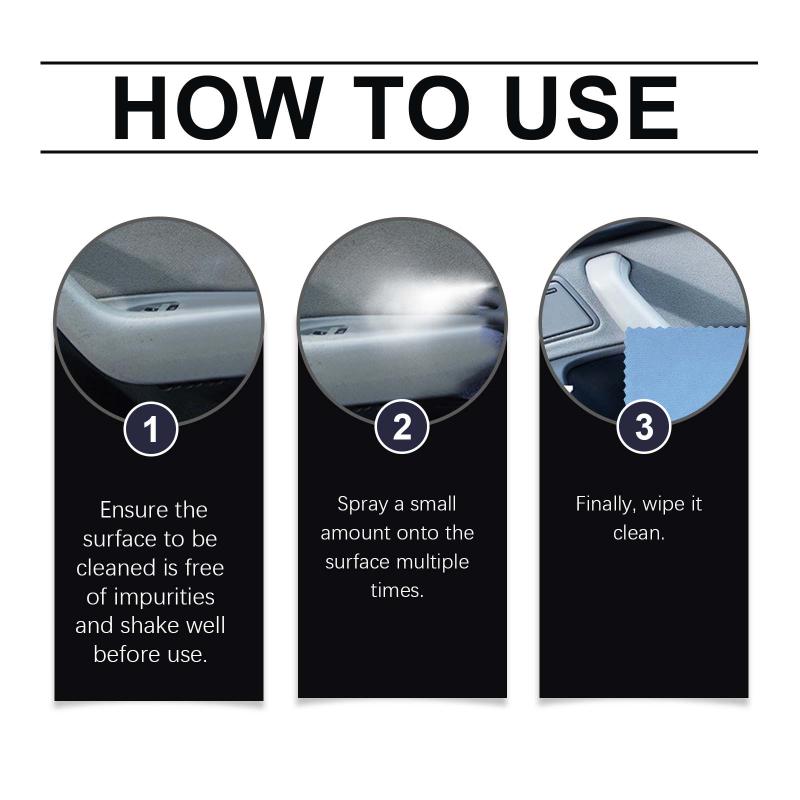 HOW TO USE

1

Ensure the surface to be cleaned is free of impurities and shake well before use.

2

Spray a small amount onto the surface multiple times.

3

Finally, wipe it clean.