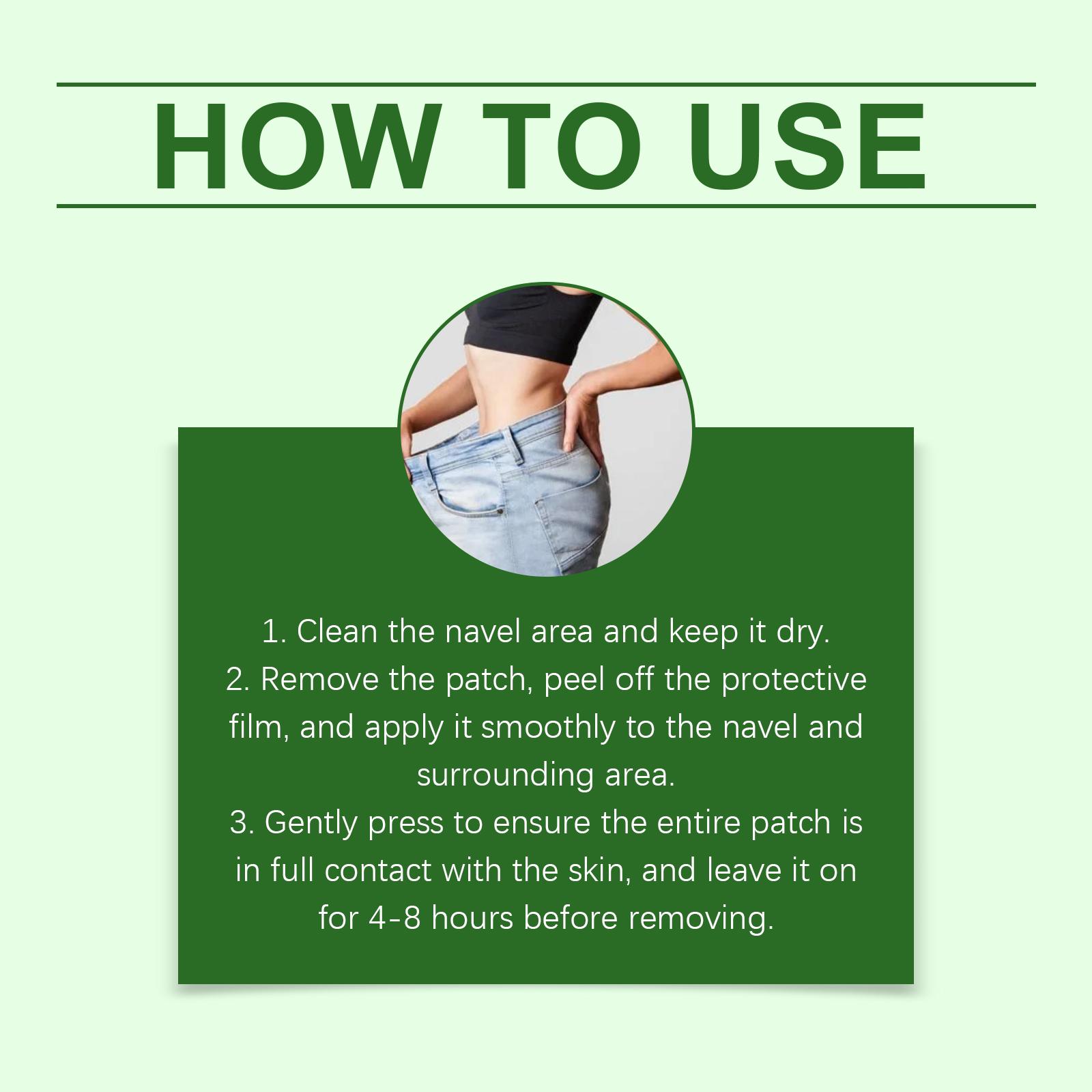 HOW TO USE

1. Clean the navel area and keep it dry.
2. Remove the patch, peel off the protective film, and apply it smoothly to the navel and surrounding area.
3. Gently press to ensure the entire patch is in full contact with the skin, and leave it on for 4-8 hours before removing.