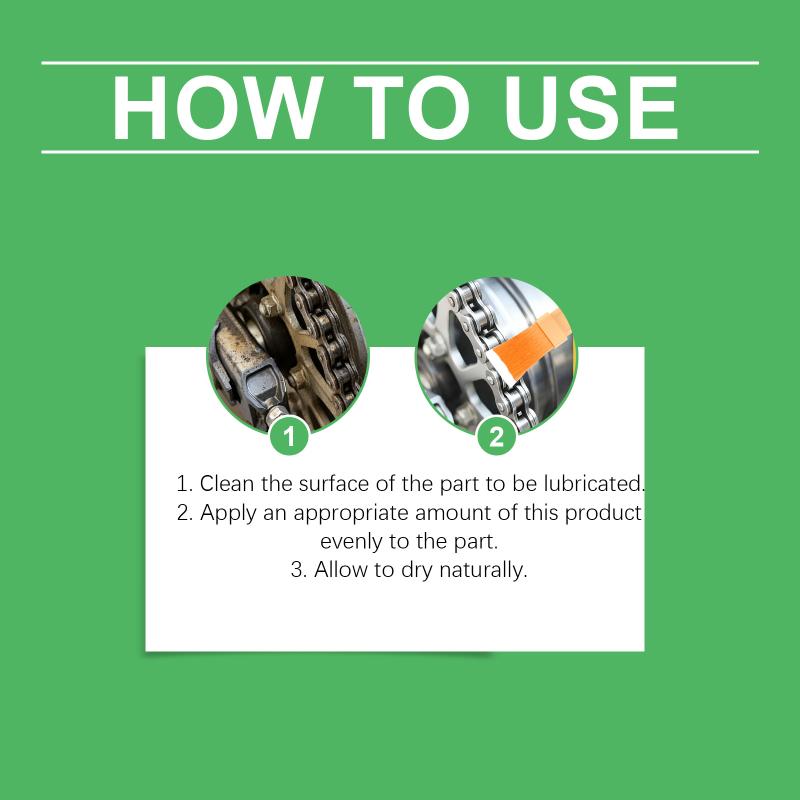 HOW TO USE

1

2

1. Clean the surface of the part to be lubricated.
2. Apply an appropriate amount of this product evenly to the part.
3. Allow to dry naturally.